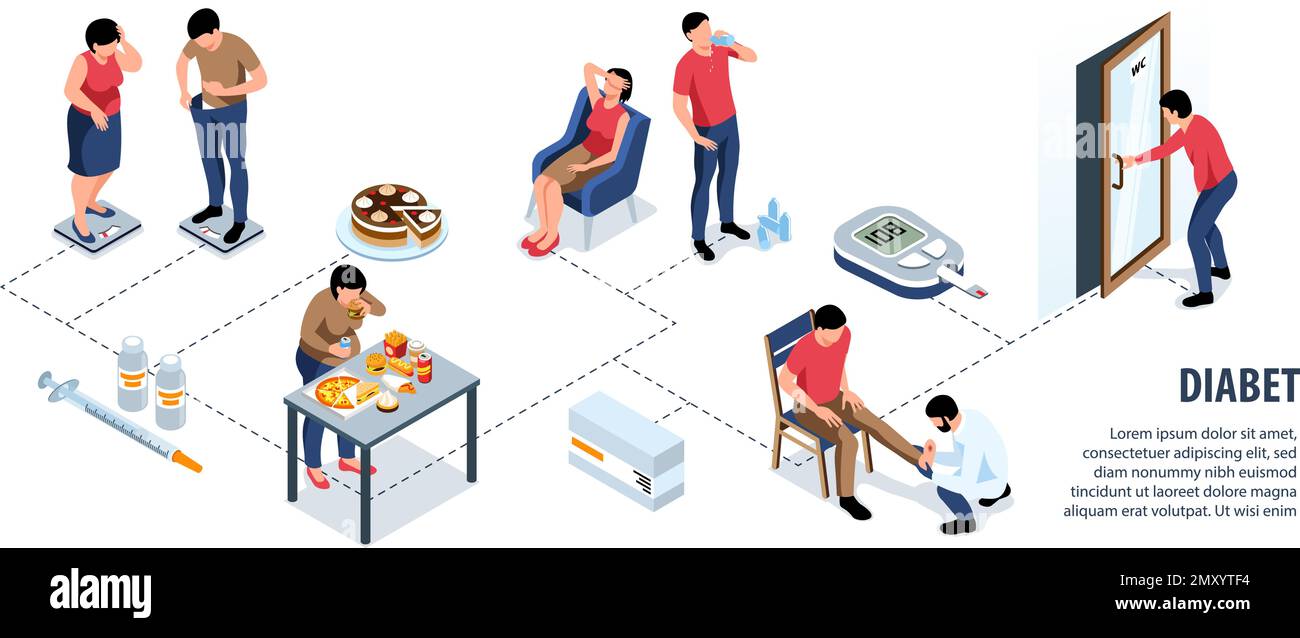 WC

108

DIABET

Lorem ipsum dolor sit amet, consectetuer adipiscing elit, sed diam nonummy nibh euismod tincidunt ut laoreet dolore magna aliquam erat volutpat. Ut wisi enim

alamy

2MXYTF4

www.alamy.com