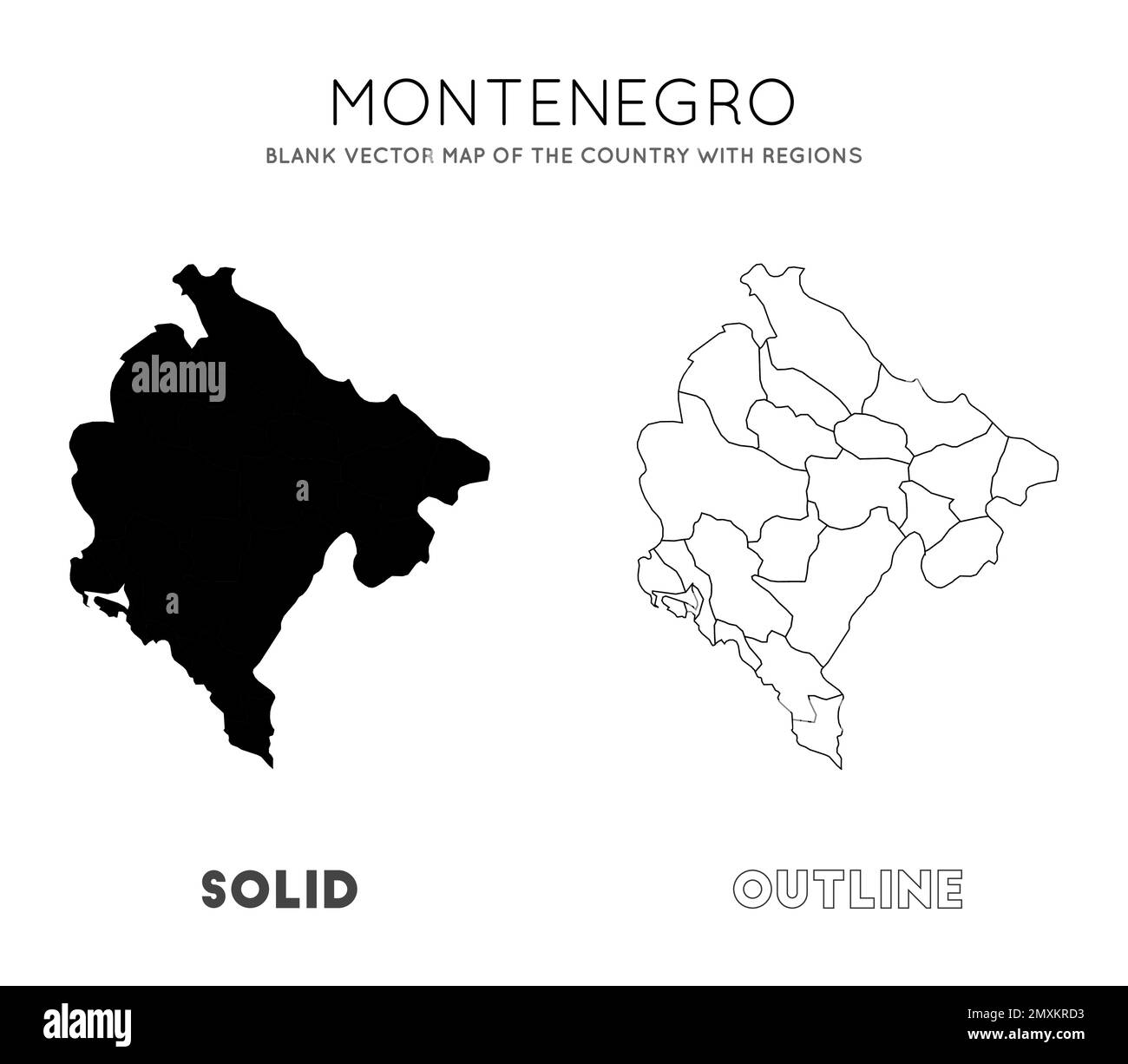 MONTENEGRO
BLANK VECTOR MAP OF THE COUNTRY WITH REGIONS

alamy

a

a

SOLID

OUTLINE

alamy

Image ID: 2MXKRD3
www.alamy.com