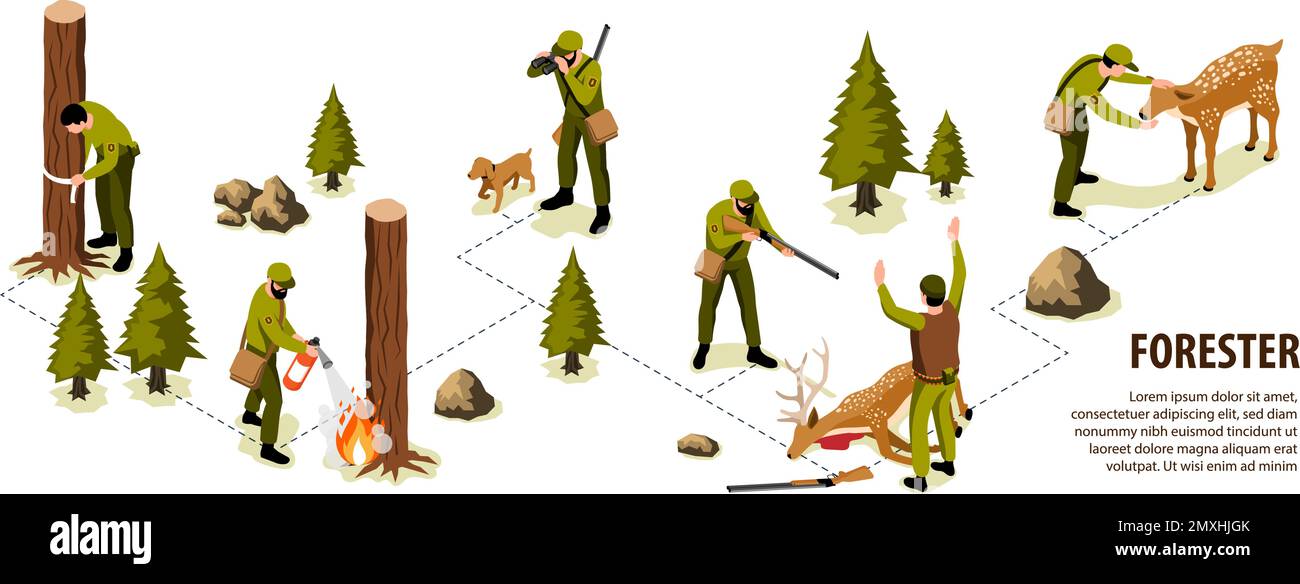 FORESTER

Lorem ipsum dolor sit amet, consectetuer adipiscing elit, sed diam nonummy nibh euismod tincidunt ut laoreet dolore magna aliquam erat volutpat. Ut wisi enim ad minim

alamy

Image ID: 2MXHJGK
www.alamy.com