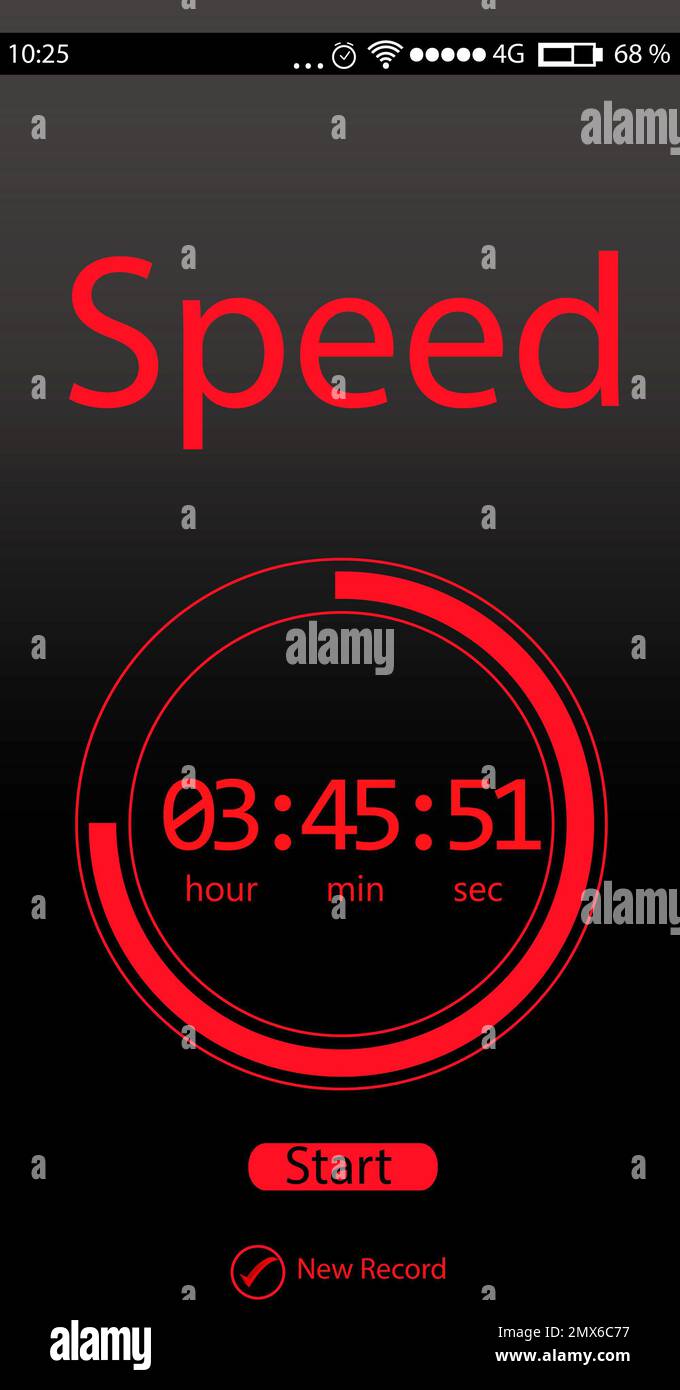 10:25 ... 4G 68 %

alamy

Speed

alamy

03:45:51
hour min sec

alamy

Start

New Record

alamy

Image ID: 2MX6C77
www.alamy.com