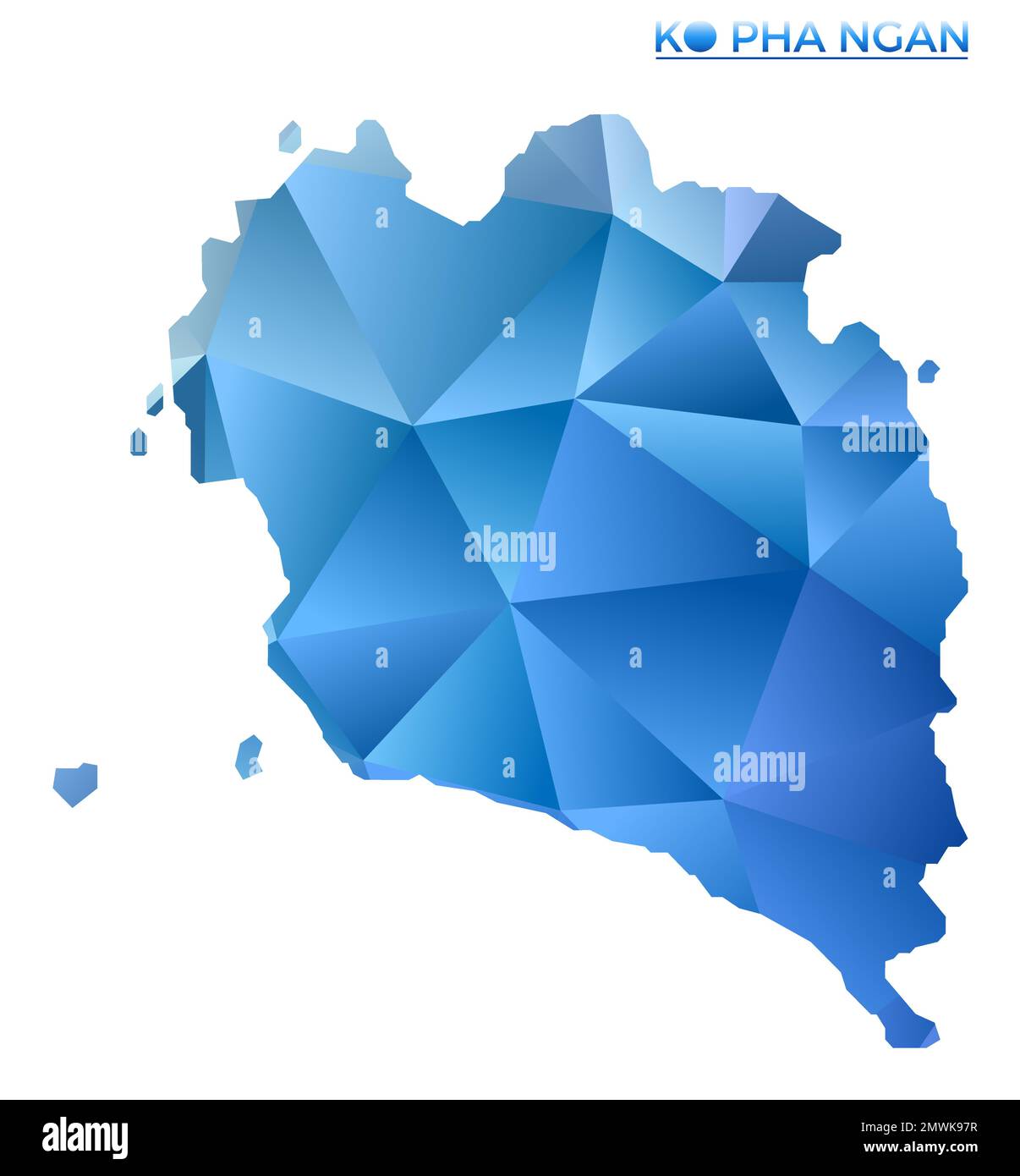 KO PHA NGAN

alamy
alamy
alamy

alamy

Image ID: 2MWK97R
www.alamy.com