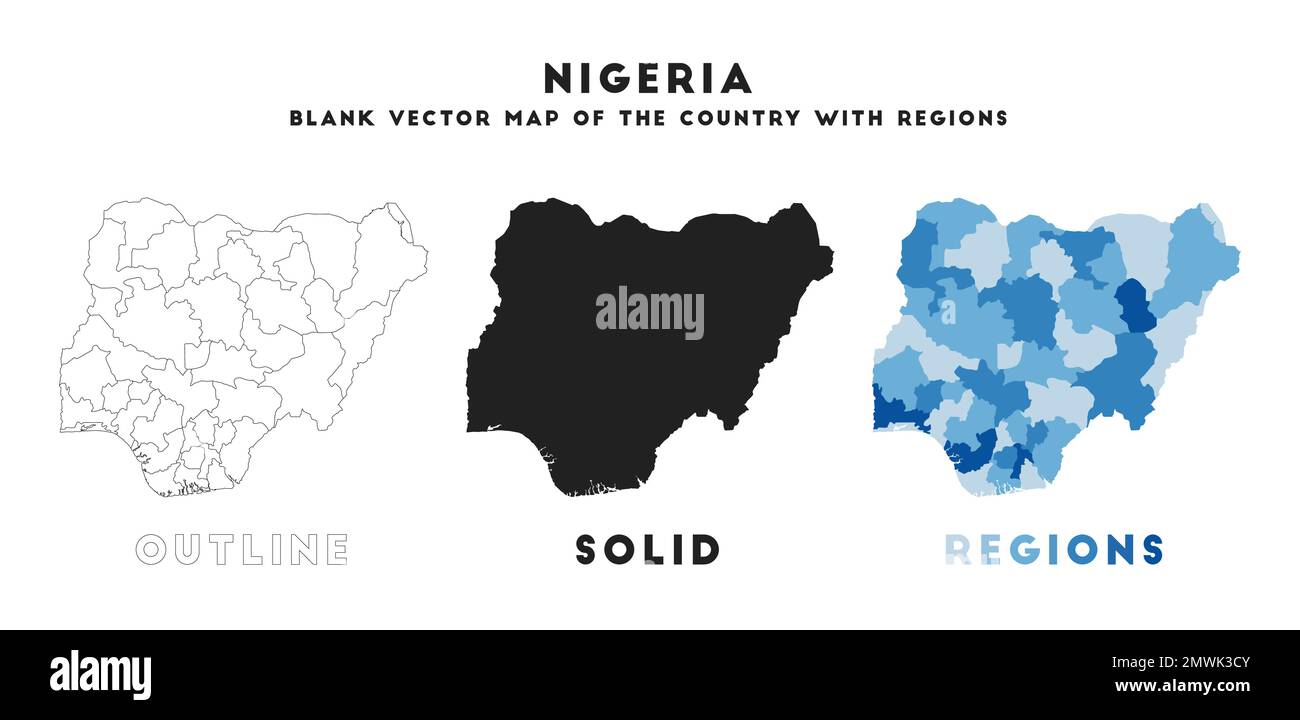 NIGERIA
BLANK VECTOR MAP OF THE COUNTRY WITH REGIONS

alamy

OUTLINE

SOLID

REGIONS

alamy

Image ID: 2MWK3CY
www.alamy.com