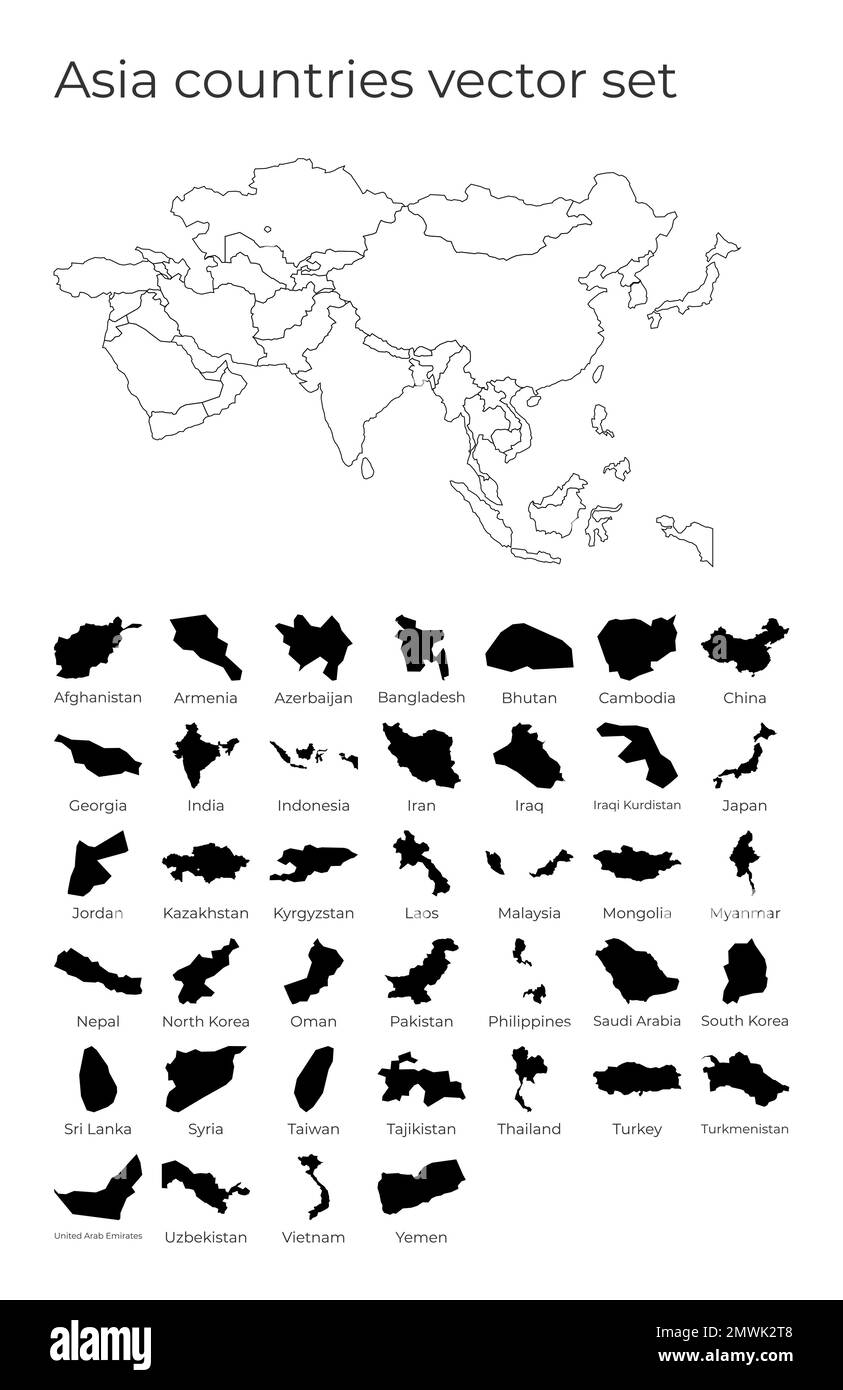 Asia countries vector set

Afghanistan
Armenia
Azerbaijan
Bangladesh
Bhutan
Cambodia
China

Georgia
India
Indonesia
Iran
Iraq
Iraqi Kurdistan
Japan

Jordan
Kazakhstan
Kyrgyzstan
Laos
Malaysia
Mongolia
Myanmar

Nepal
North Korea
Oman
Pakistan
Philippines
Saudi Arabia
South Korea

Sri Lanka
Syria
Taiwan
Tajikistan
Thailand
Turkey
Turkmenistan

United Arab Emirates
Uzbekistan
Vietnam
Yemen

alamy
Image ID: 2MWK2T8
www.alamy.com