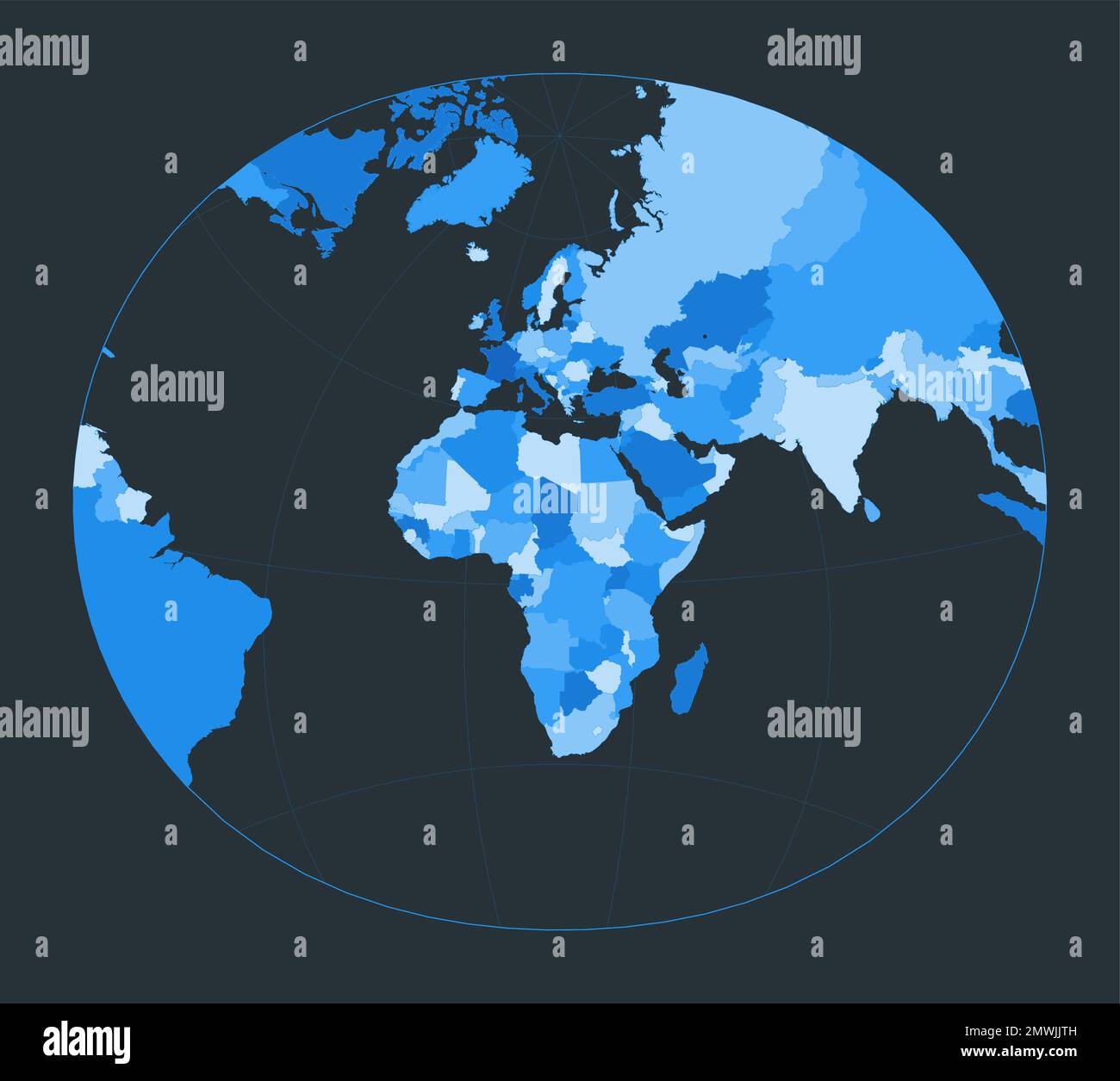 alamy
alamy
alamy
alamy
alamy
alamy
alamy

alamy
Image ID: 2MWJJTH
www.alamy.com