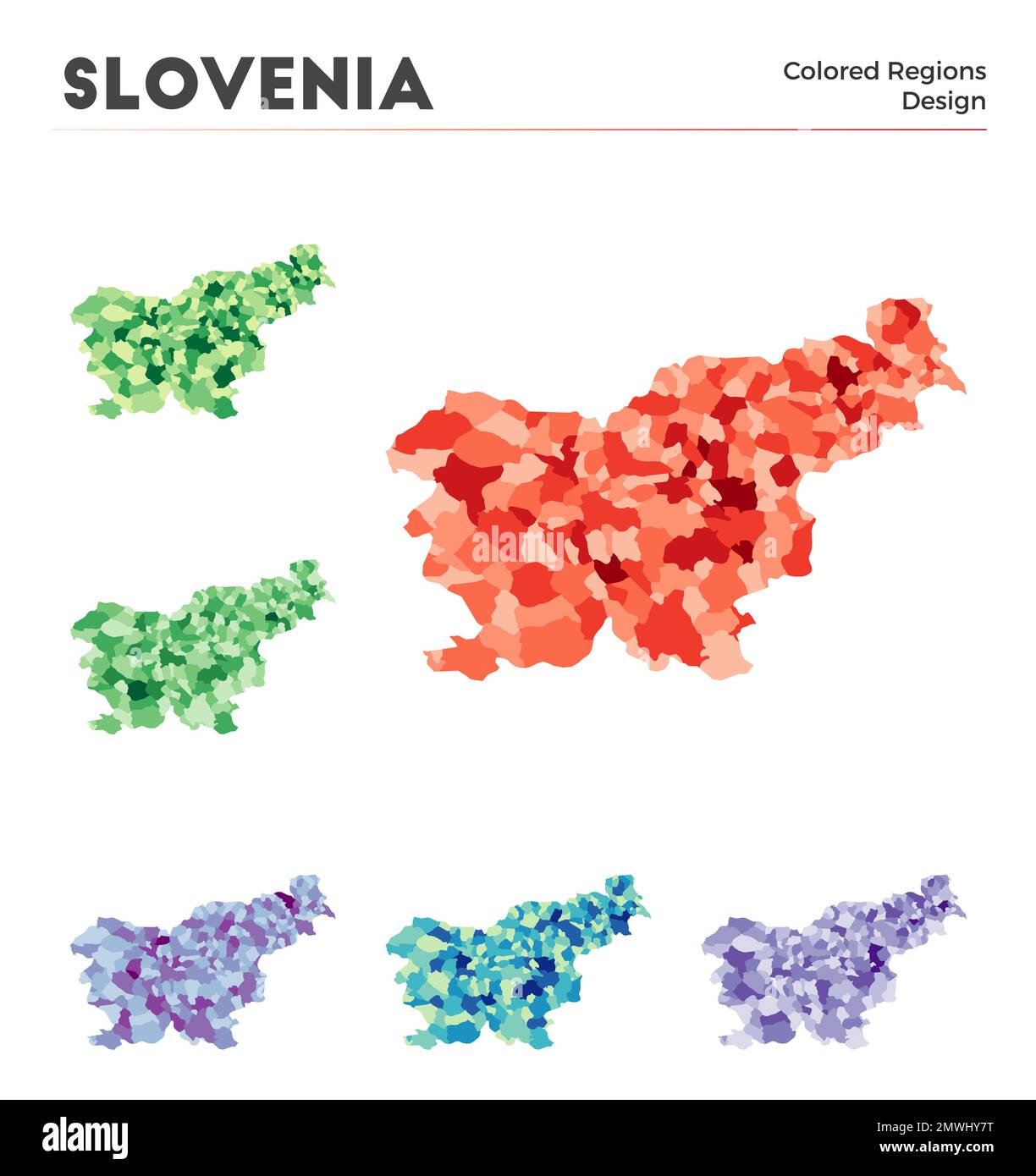 SLOVENIA

Colored Regions
Design

alamy

alamy

Image ID: 2MWHY7T
www.alamy.com