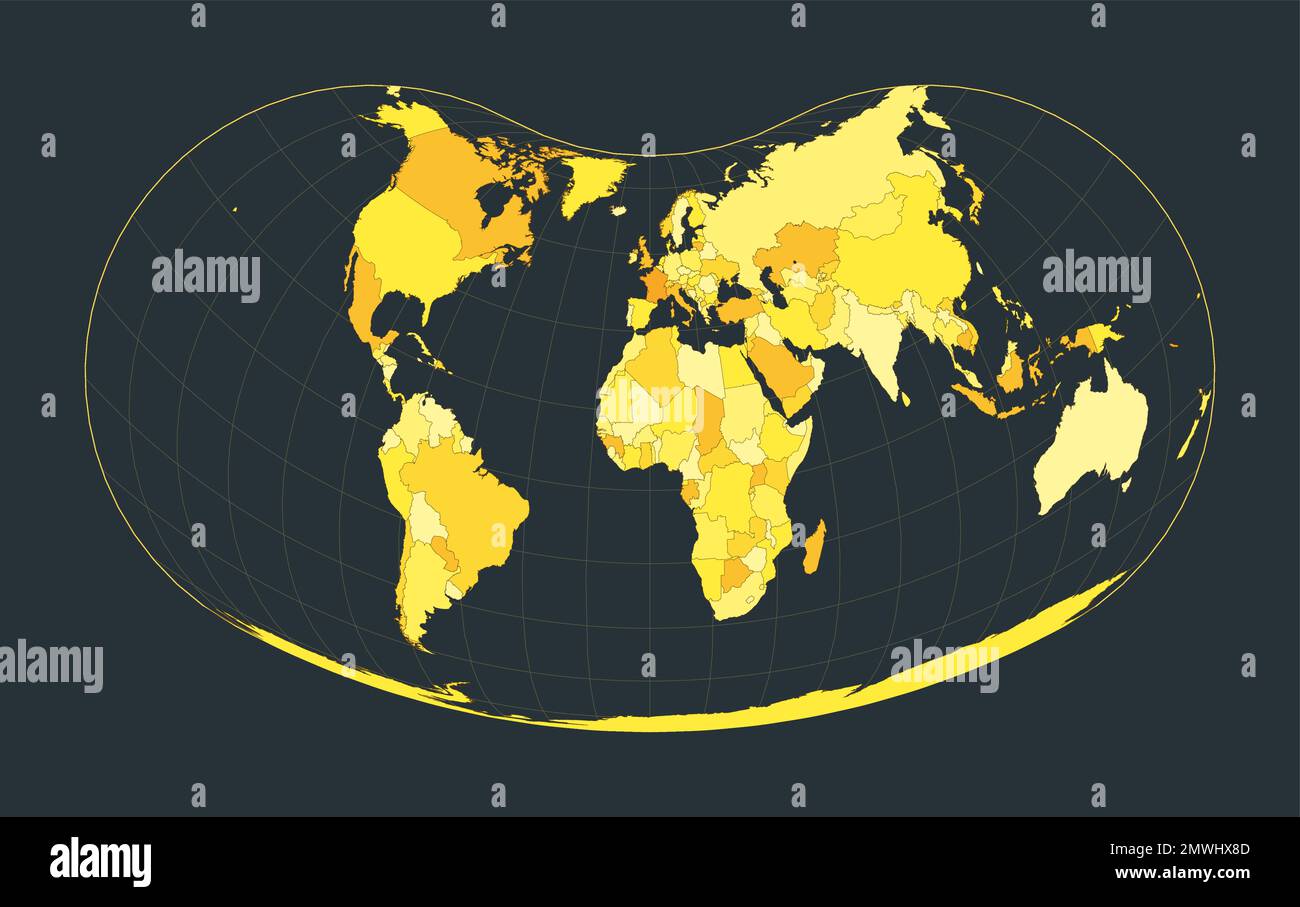 alamy
alamy
alamy
alamy
alamy
Image ID: 2MWHX8D
www.alamy.com