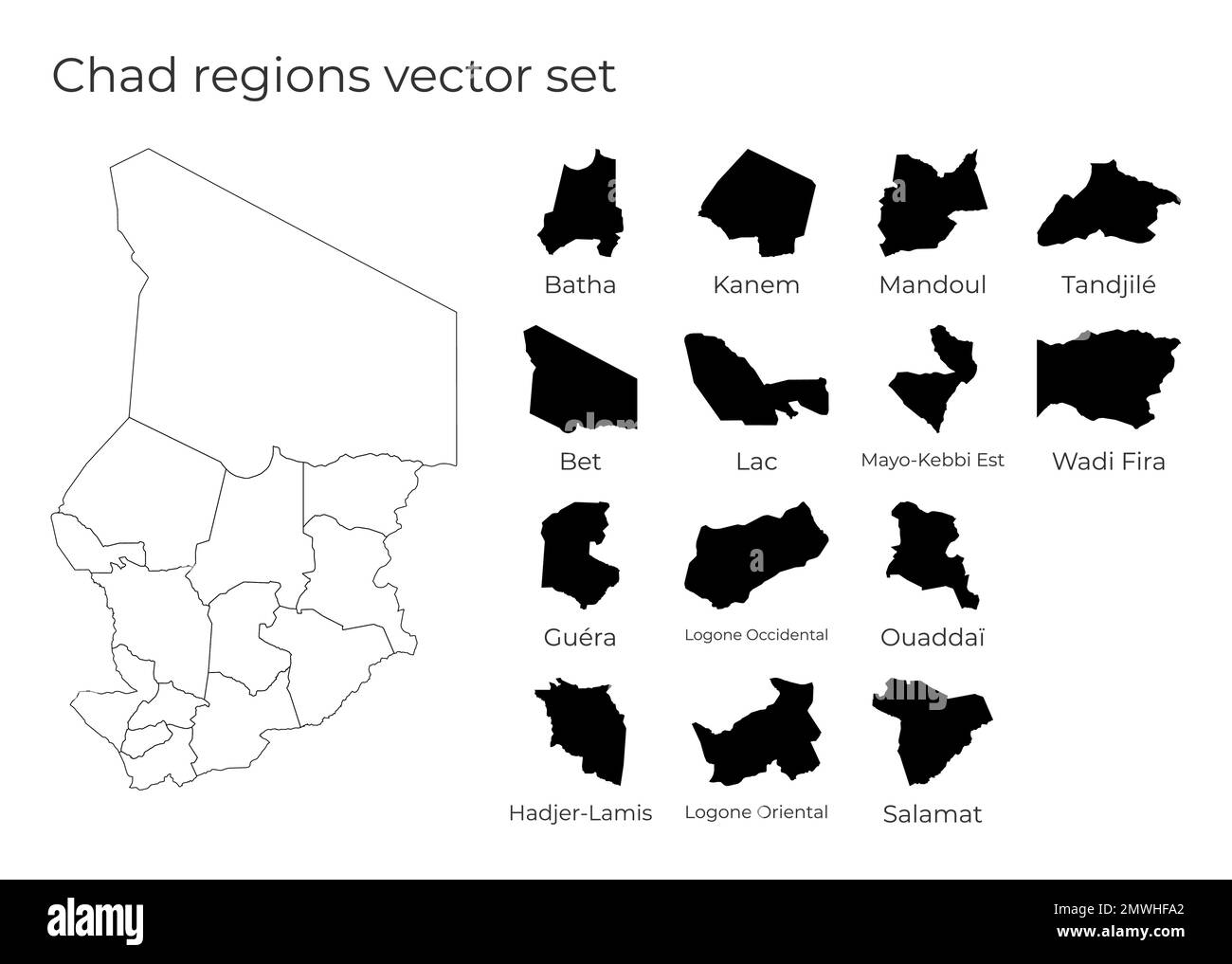 Chad regions vector set

Batha

Kanem

Mandoul

Tandjilé

Bet

Lac

Mayo-Kebbi Est

Wadi Fira

Guéra

Logone Occidental

Ouaddaï

Hadjer-Lamis

Logone Oriental

Salamat

alamy

Image ID: 2MWHFA2
www.alamy.com