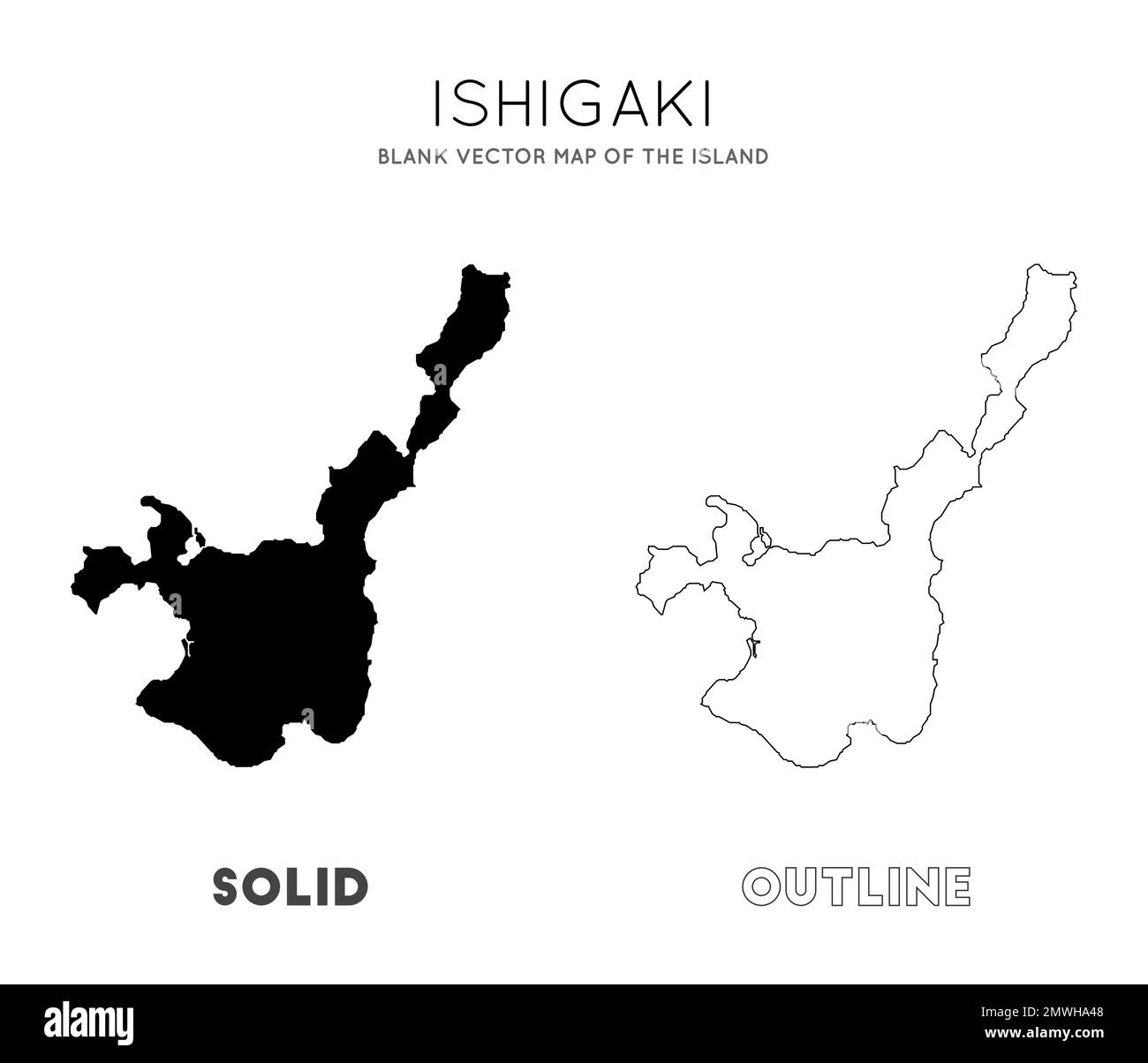 ISHIGAKI

BLANK VECTOR MAP OF THE ISLAND

SOLID

OUTLINE

alamy

Image ID: 2MWHA48
www.alamy.com