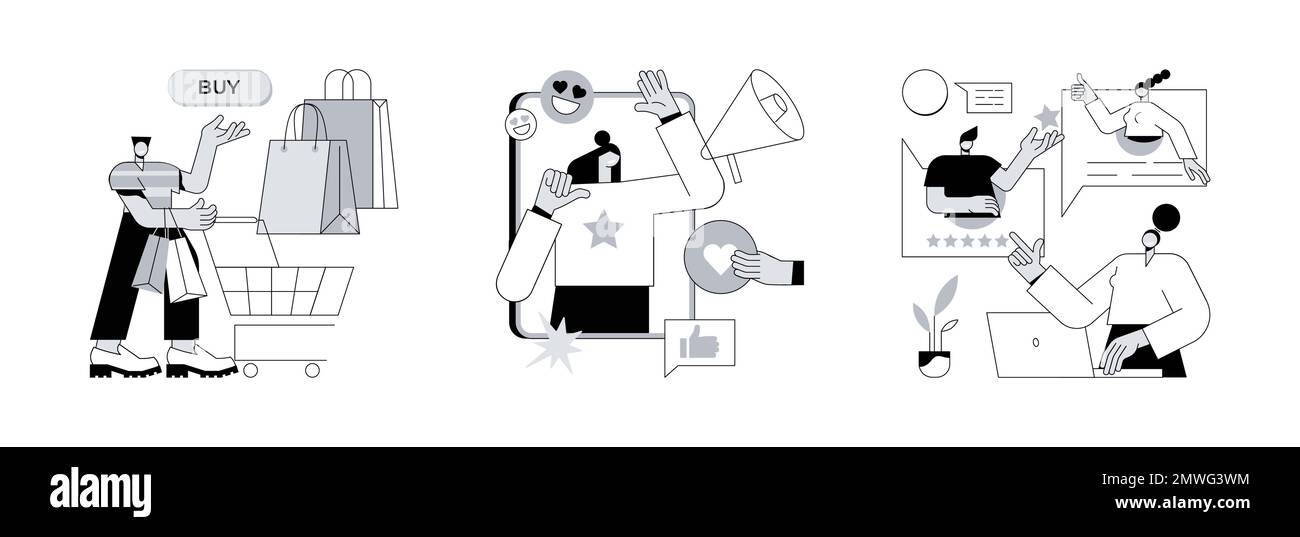 BUY

alamy

Image ID: 2MWG3WM
www.alamy.com