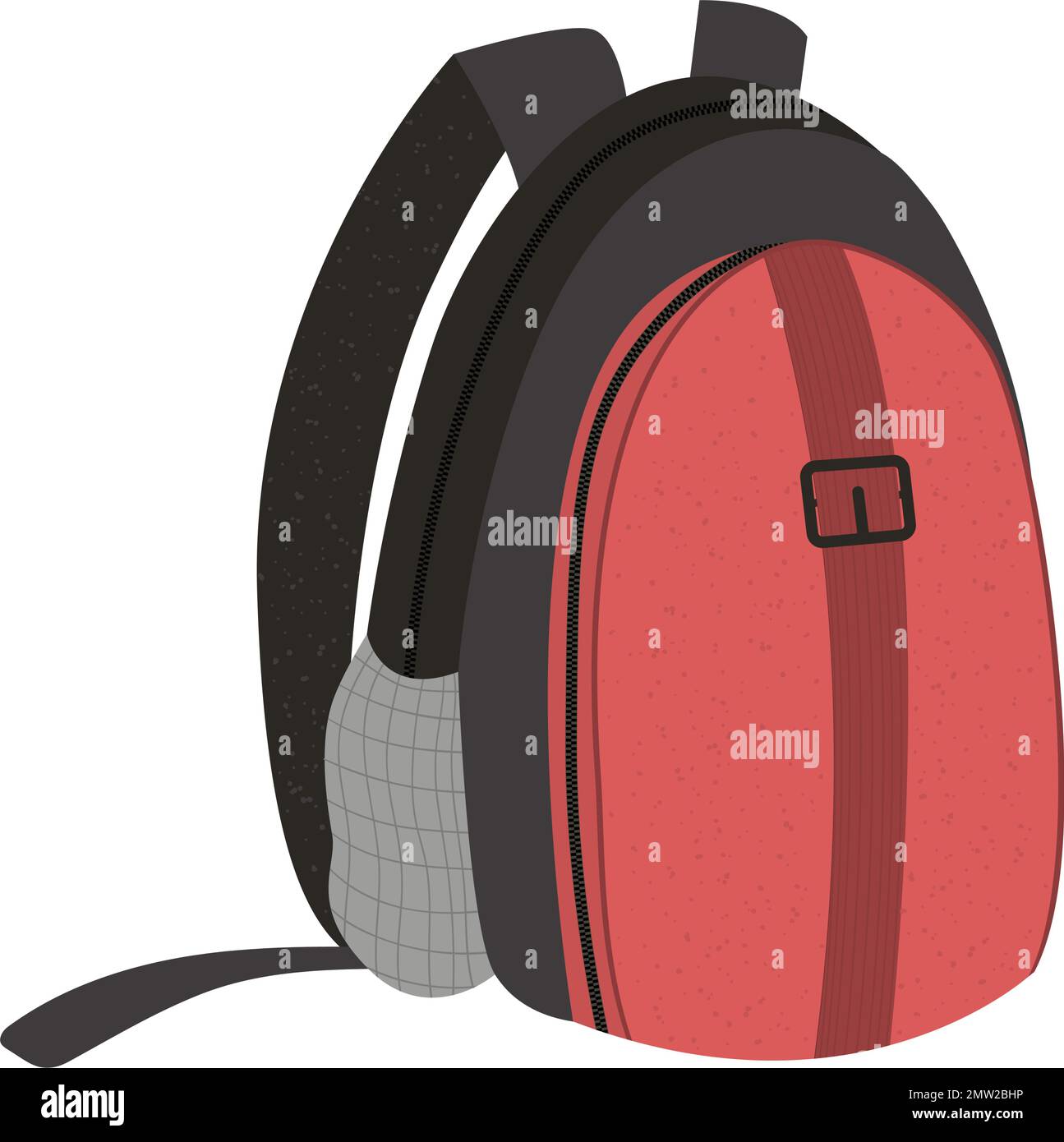 alamy
alamy
alamy
alamy

alamy
Image ID: 2MW2BHP
www.alamy.com