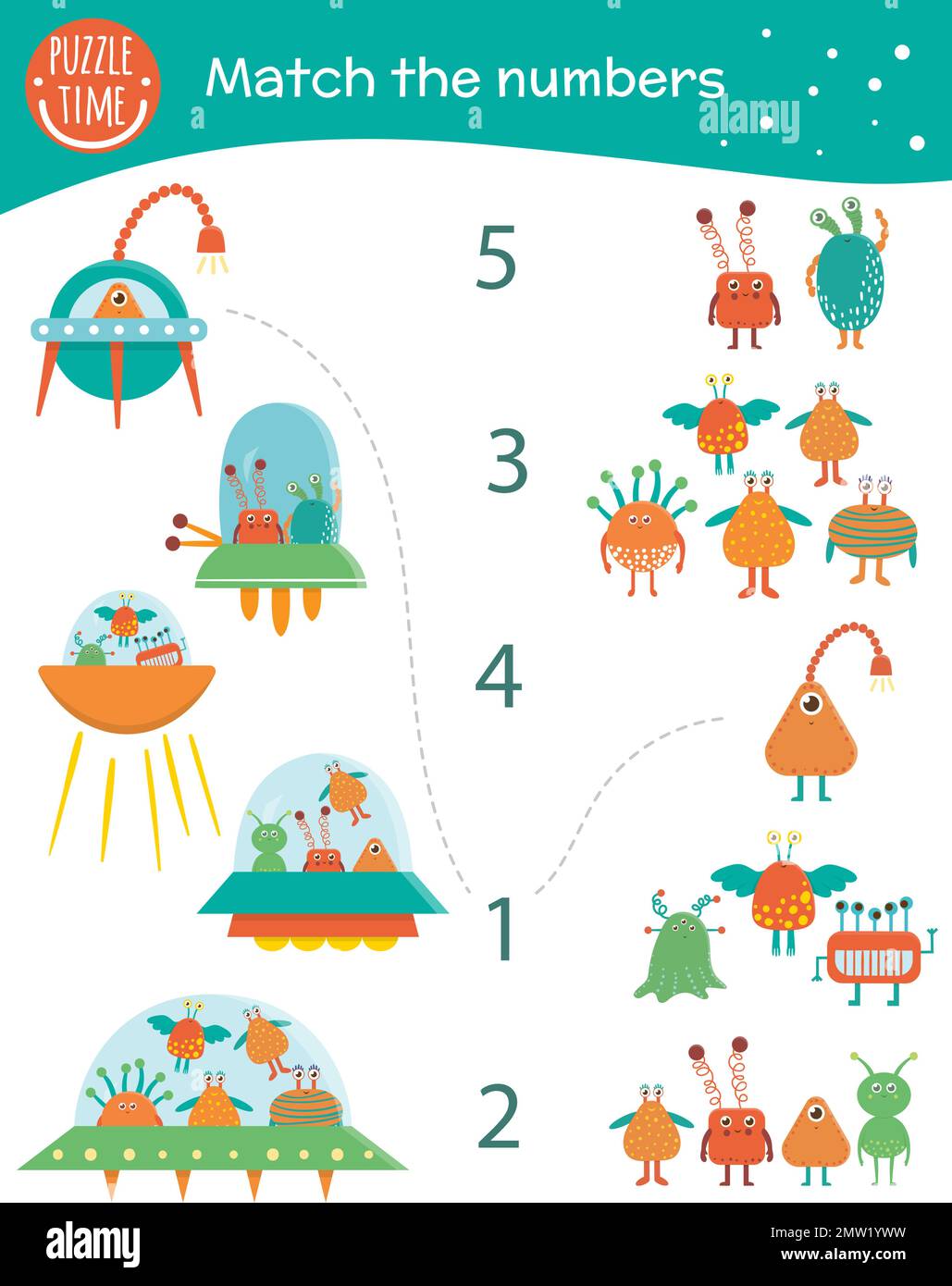 PUZZLE TIME

Match the numbers

alamy

5

3

4

1

2

alamy

Image ID: 2MW1YWW
www.alamy.com