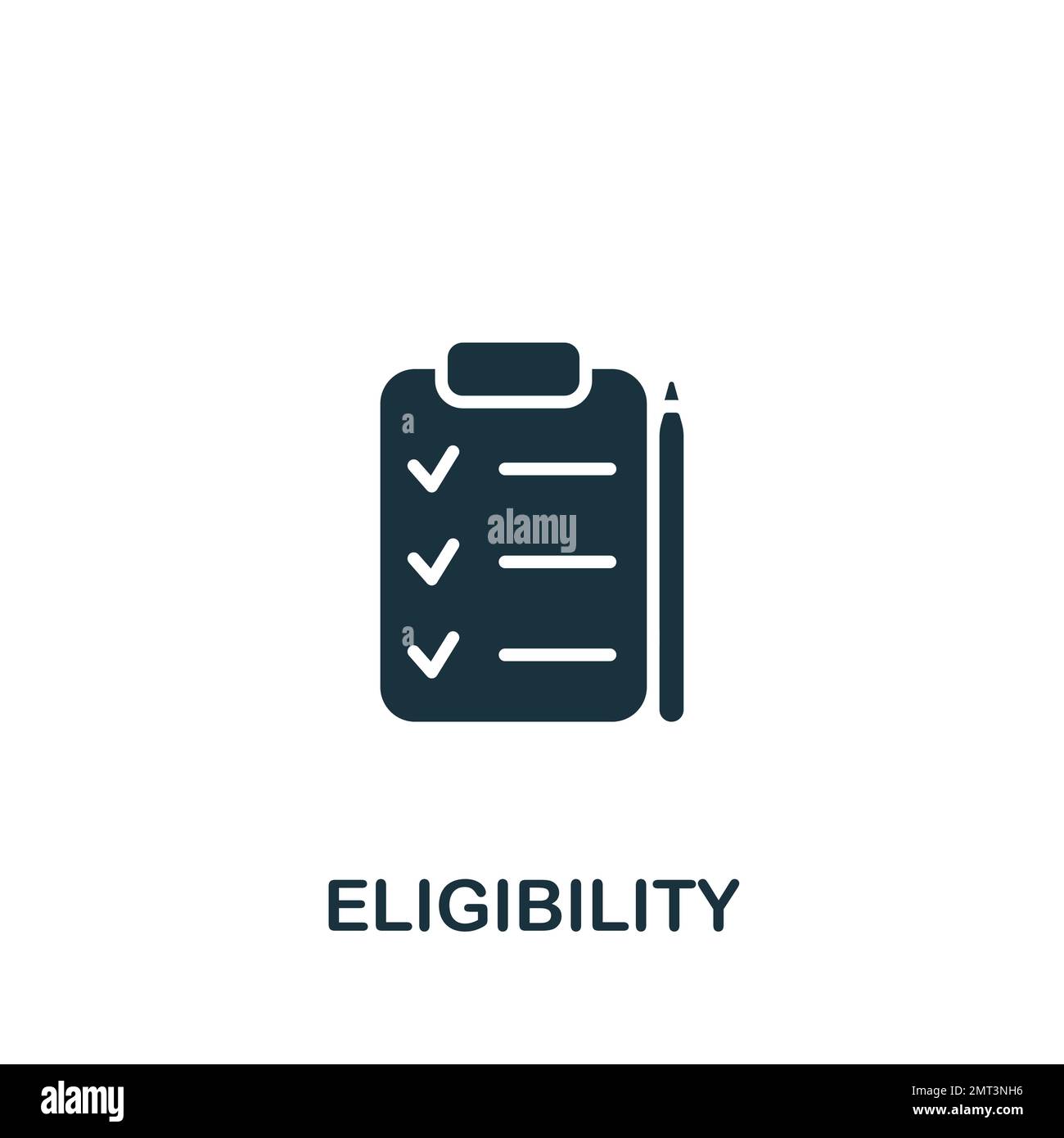 a

alamy

a

ELIGIBILITY

alamy

Image ID: 2MT3NH6
www.alamy.com