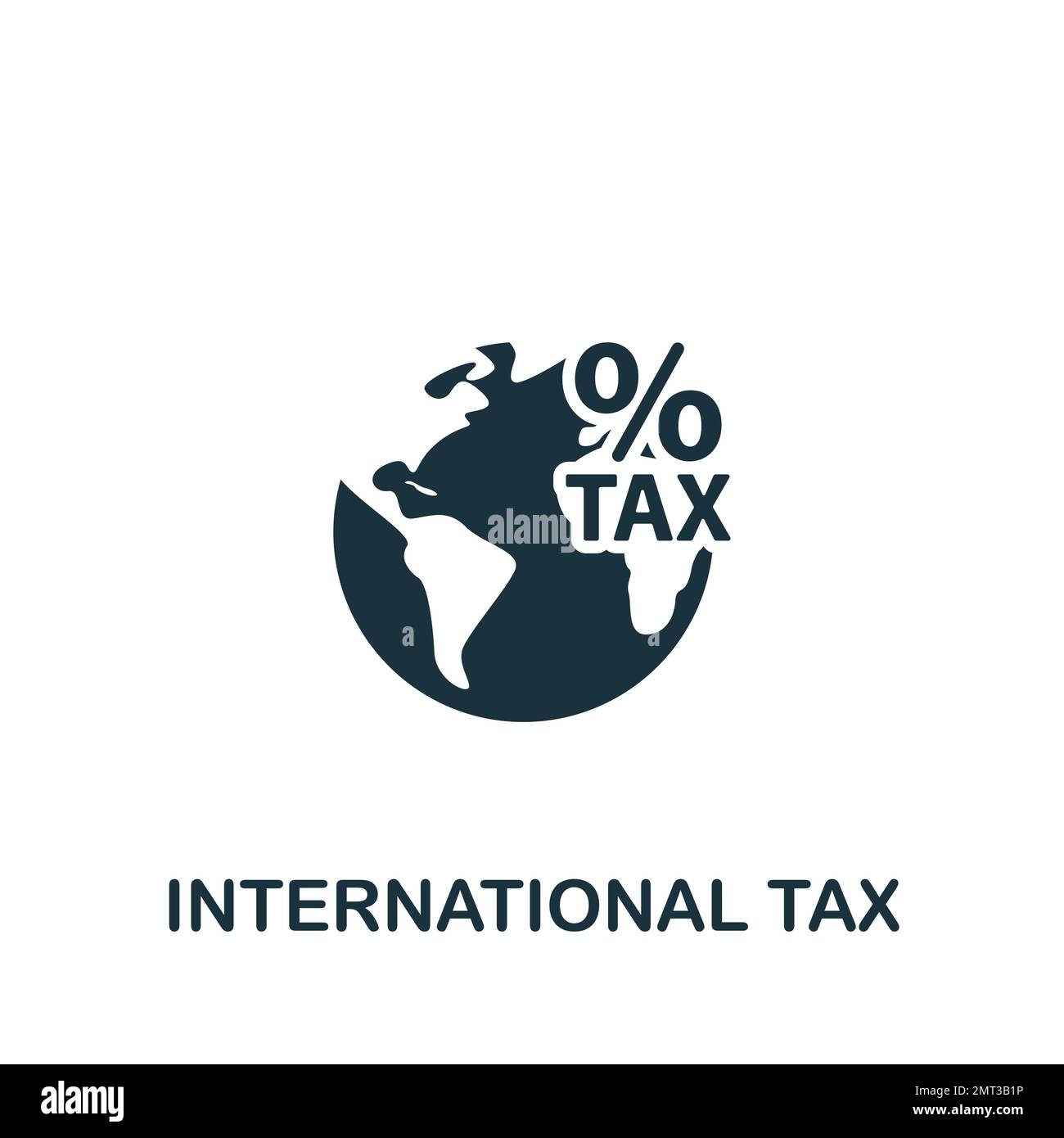 %
TAX

alamy

a a

INTERNATIONAL TAX

alamy

Image ID: 2MT3B1P
www.alamy.com