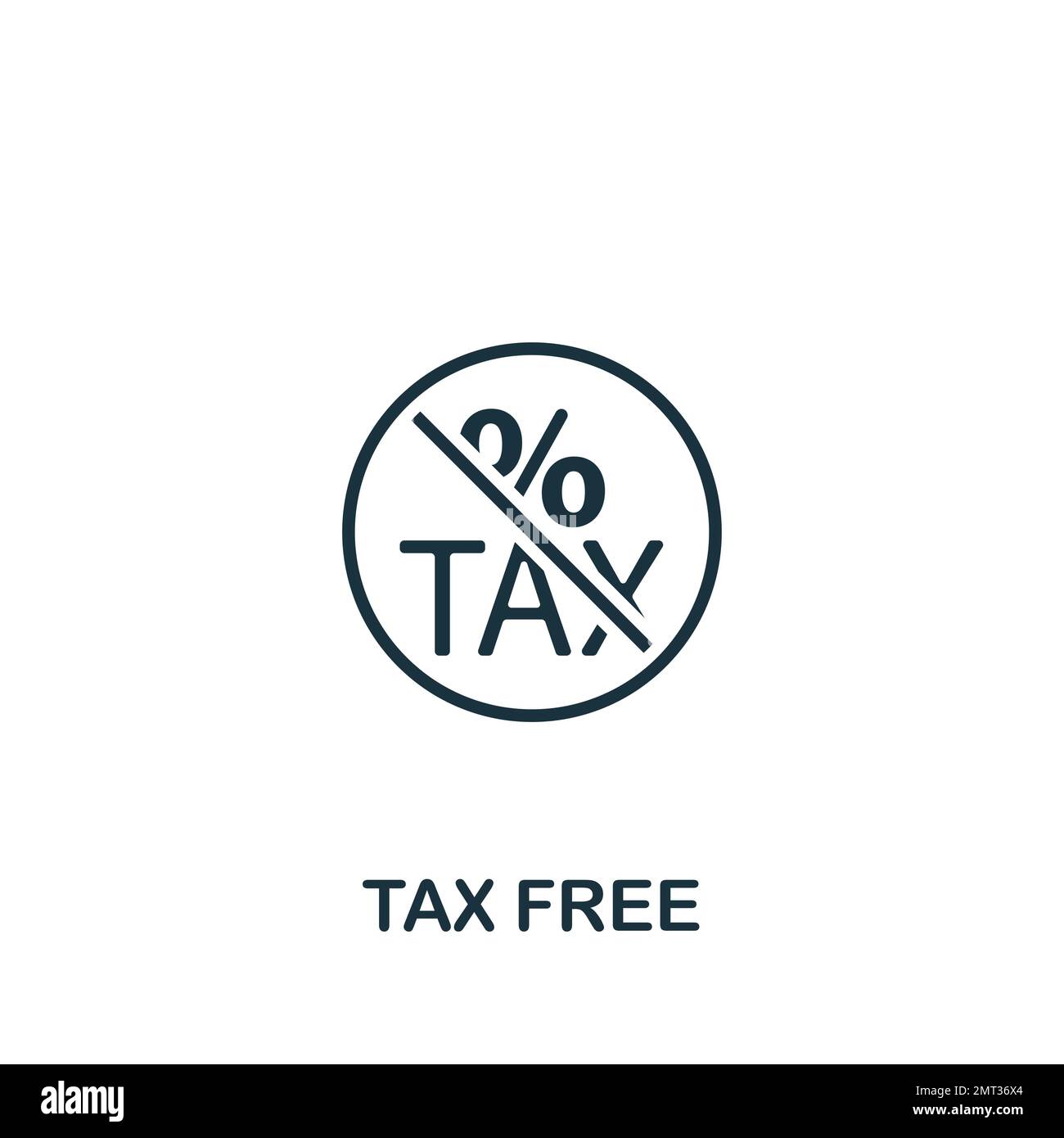 %
TAX

TAX FREE

alamy

Image ID: 2MT36X4
www.alamy.com