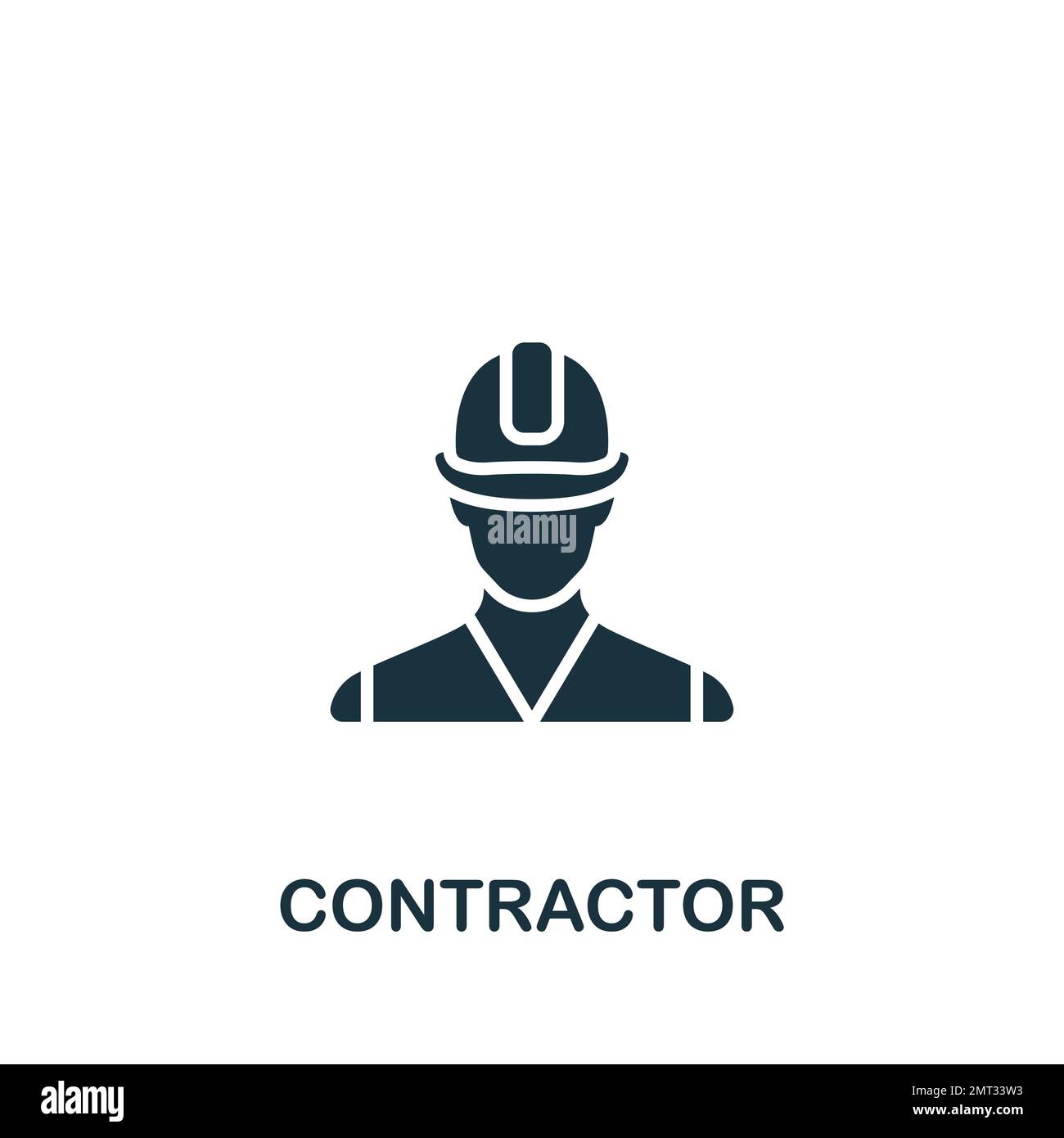 alamy

CONTRACTOR

alamy

Image ID: 2MT33W3
www.alamy.com