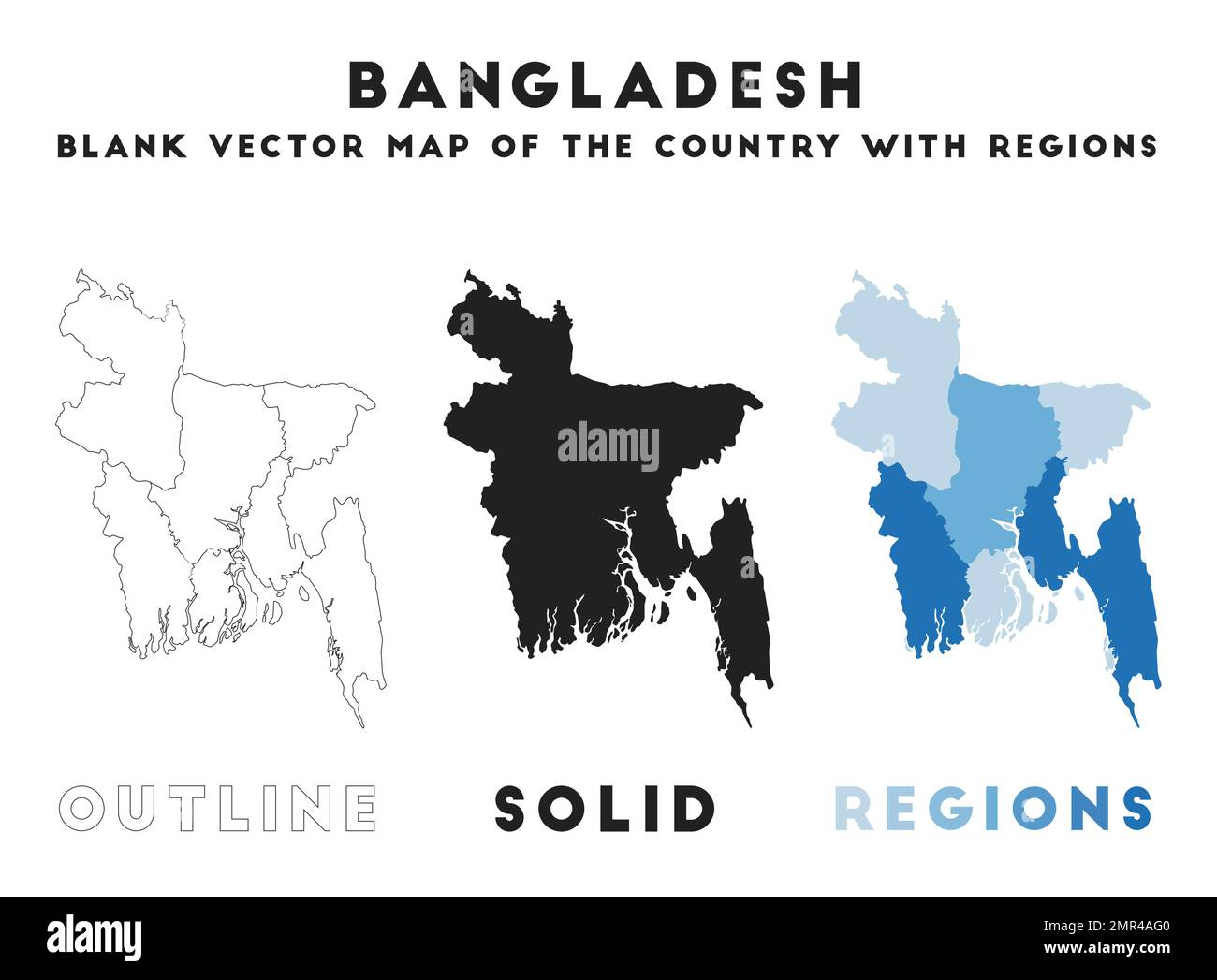 BANGLADESH

BLANK VECTOR MAP OF THE COUNTRY WITH REGIONS

alamy

OUTLINE

SOLID

REGIONS

alamy

Image ID: 2MR4AG0
www.alamy.com