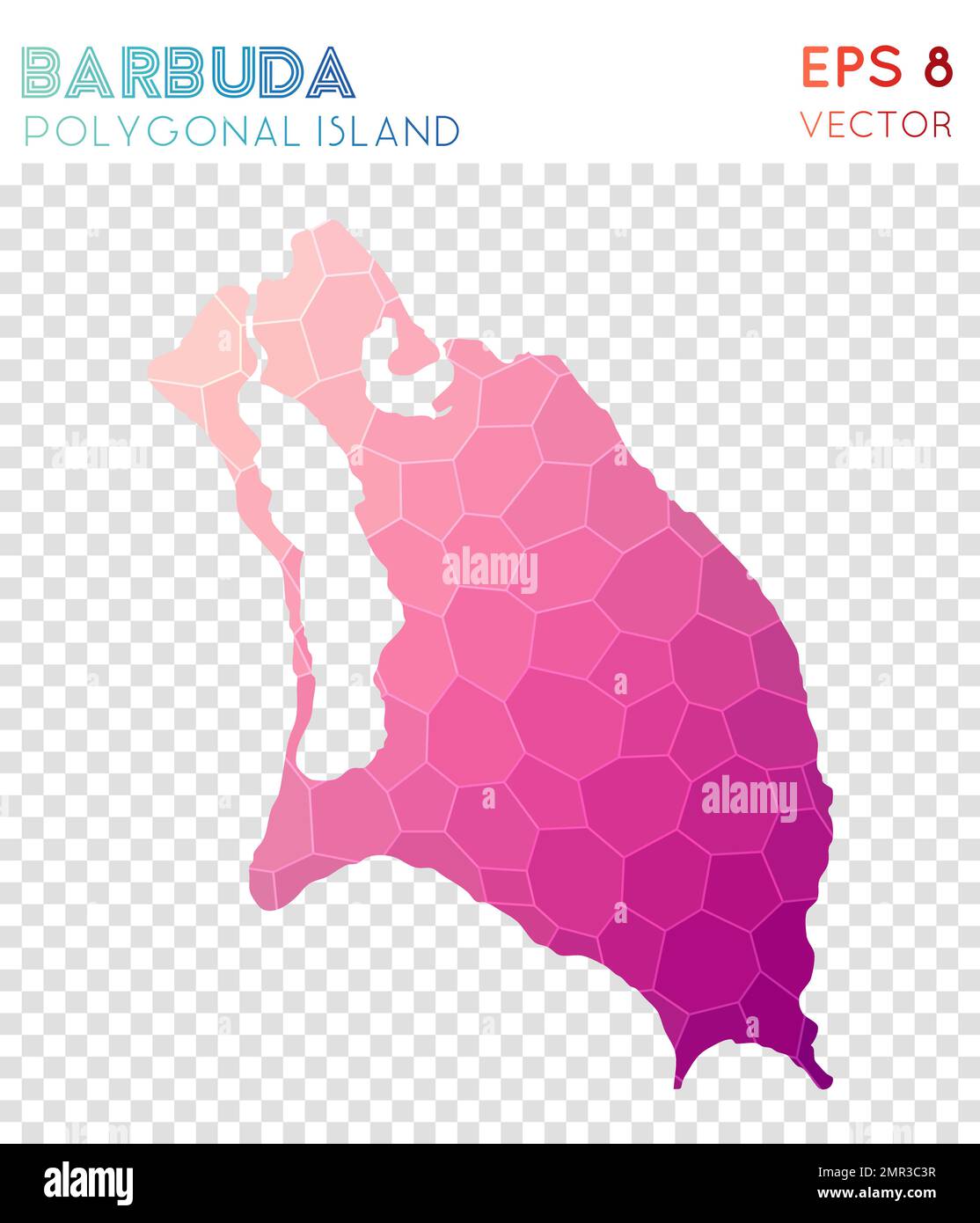 BARBUDA
POLYGONAL ISLAND

EPS 8
VECTOR

alamy

alamy

alamy
Image ID: 2MR3C3R
www.alamy.com