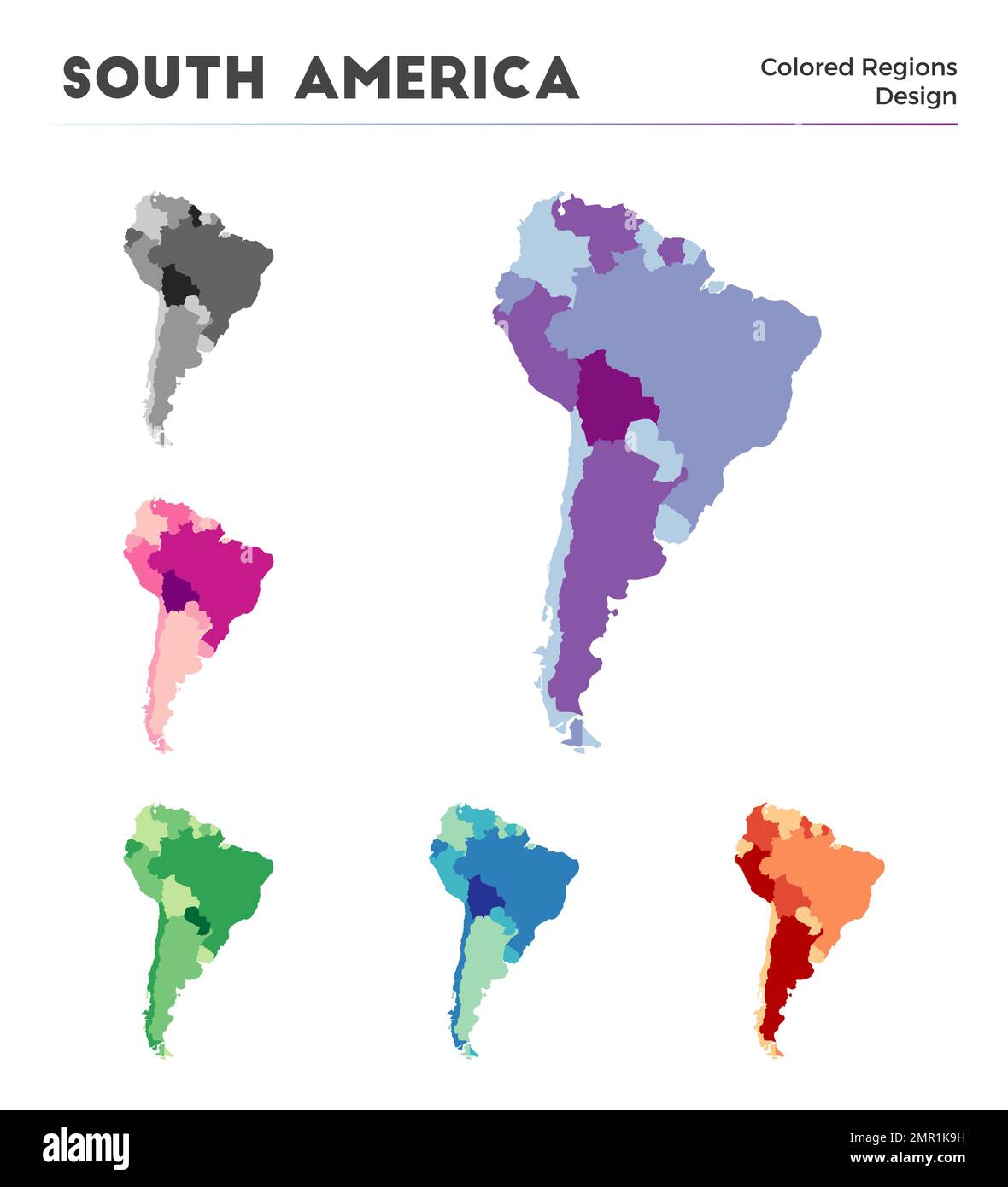 SOUTH AMERICA

Colored Regions
Design

alamy

Image ID: 2MR1K9H
www.alamy.com