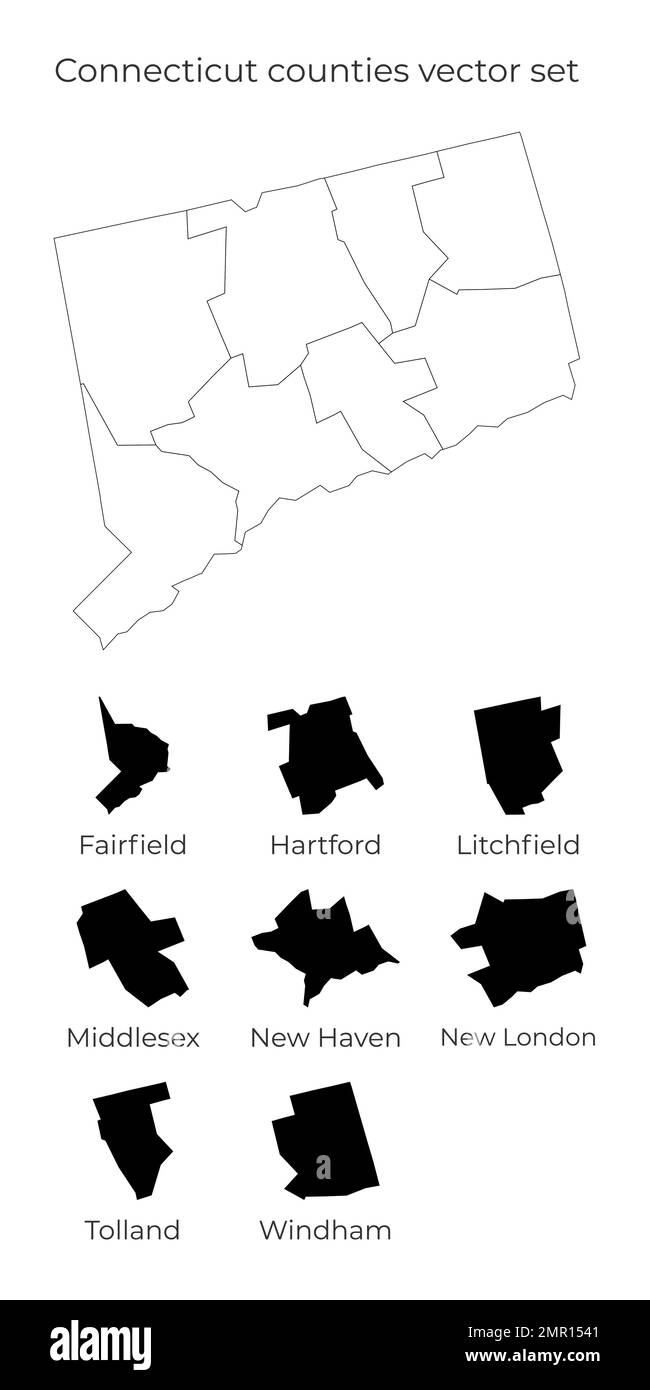 Connecticut counties vector set

Fairfield
Hartford
Litchfield
Middlesex
New Haven
New London
Tolland
Windham

alamy

Image ID: 2MR1541
www.alamy.com