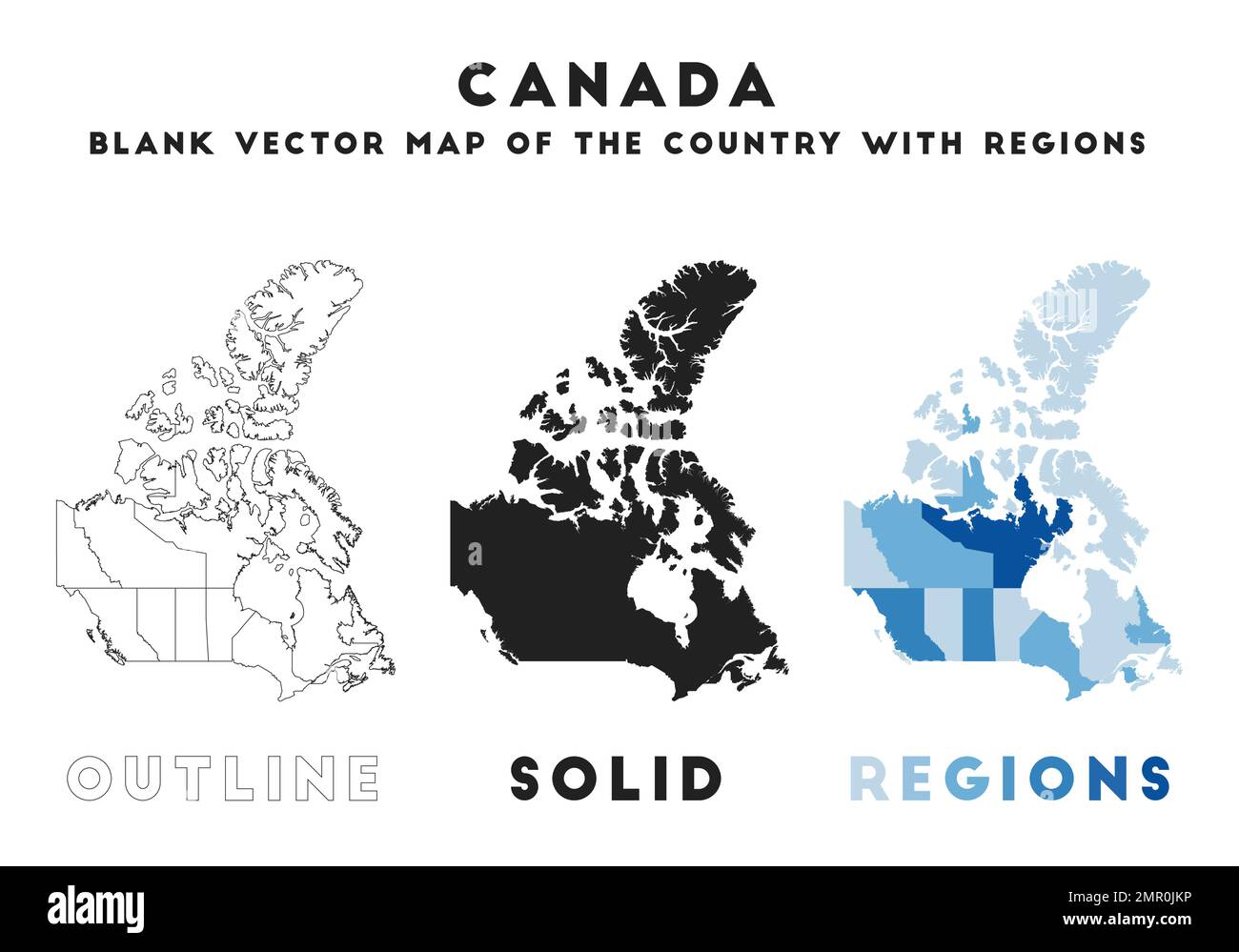 CANADA
BLANK VECTOR MAP OF THE COUNTRY WITH REGIONS

OUTLINE
SOLID
REGIONS

alamy
Image ID: 2MR0JKP
www.alamy.com