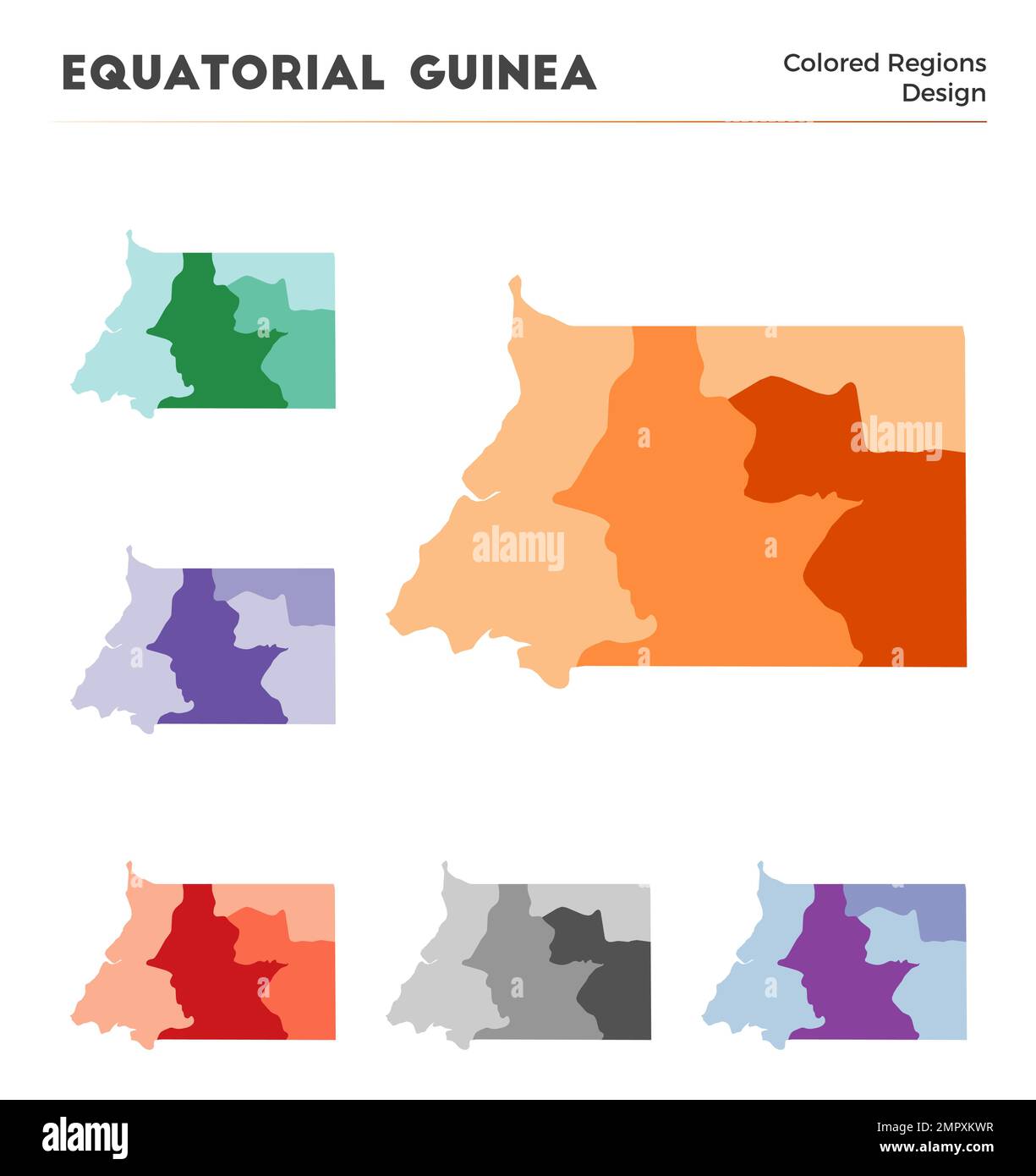 EQUATORIAL GUINEA

Colored Regions Design

alamy

alamy

alamy

Image ID: 2MPXKWR
www.alamy.com