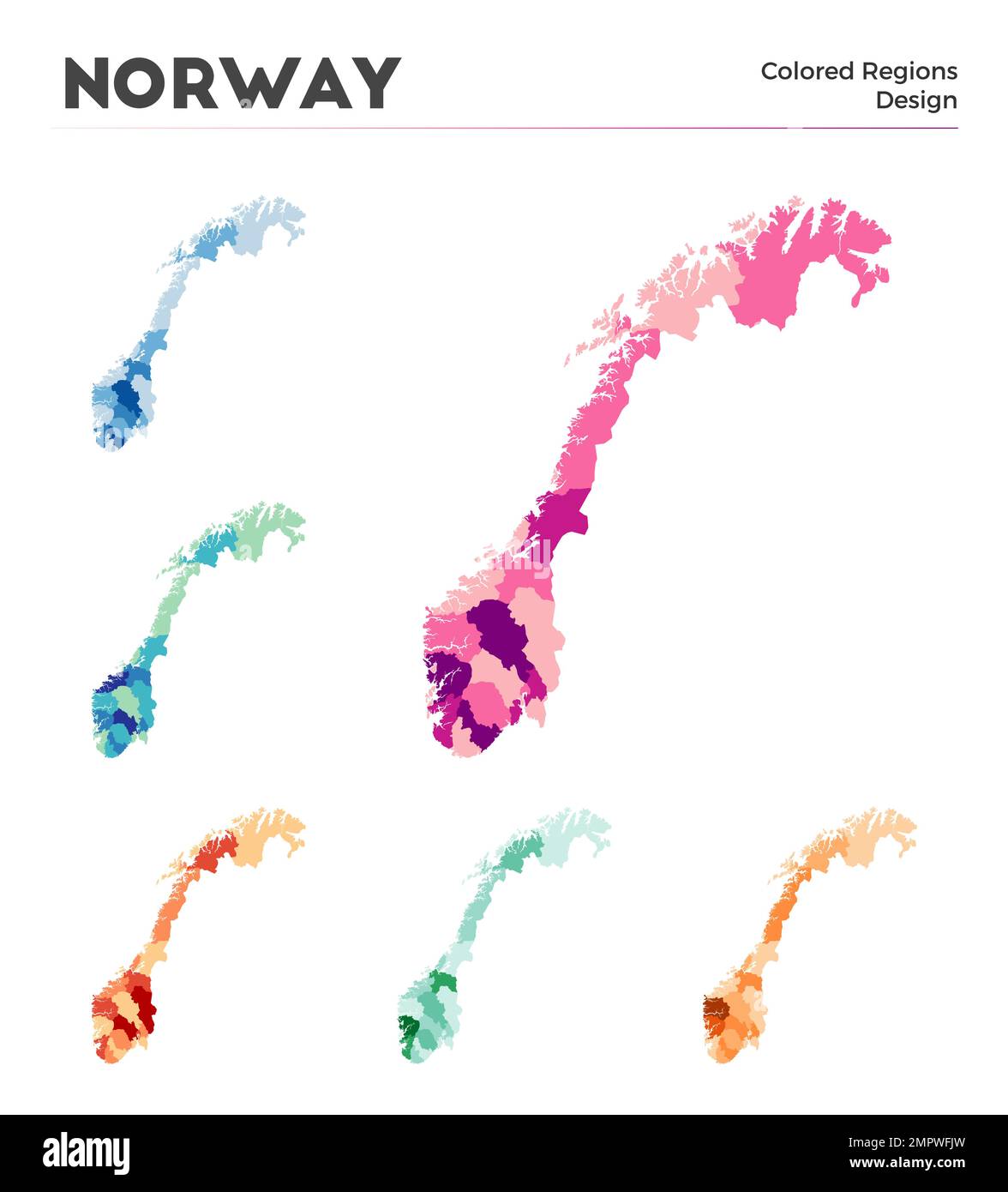 NORWAY

Colored Regions
Design

alamy

Image ID: 2MPWFJW
www.alamy.com