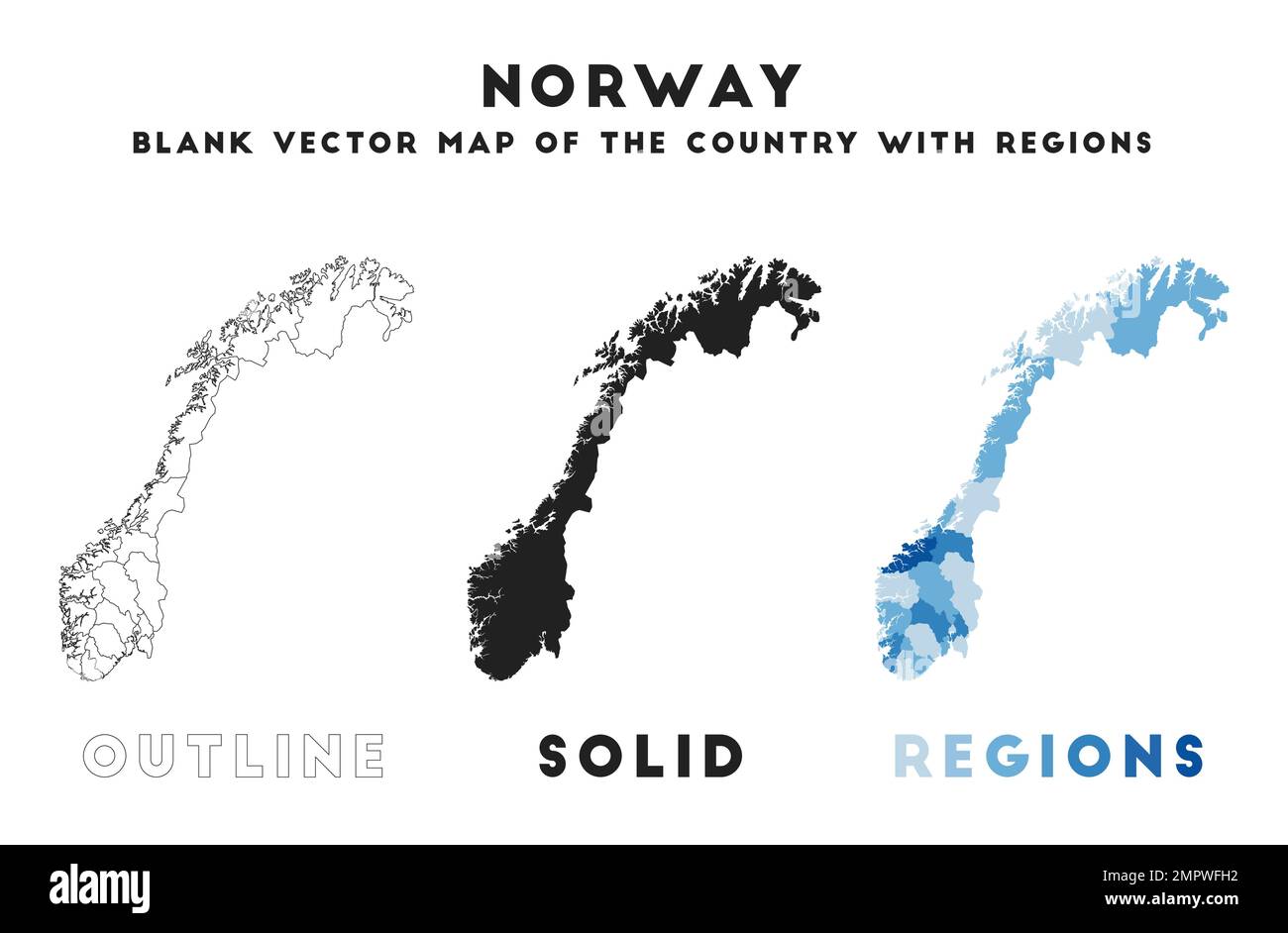 NORWAY
BLANK VECTOR MAP OF THE COUNTRY WITH REGIONS

OUTLINE
SOLID
REGIONS

alamy
Image ID: 2MPWFH2
www.alamy.com