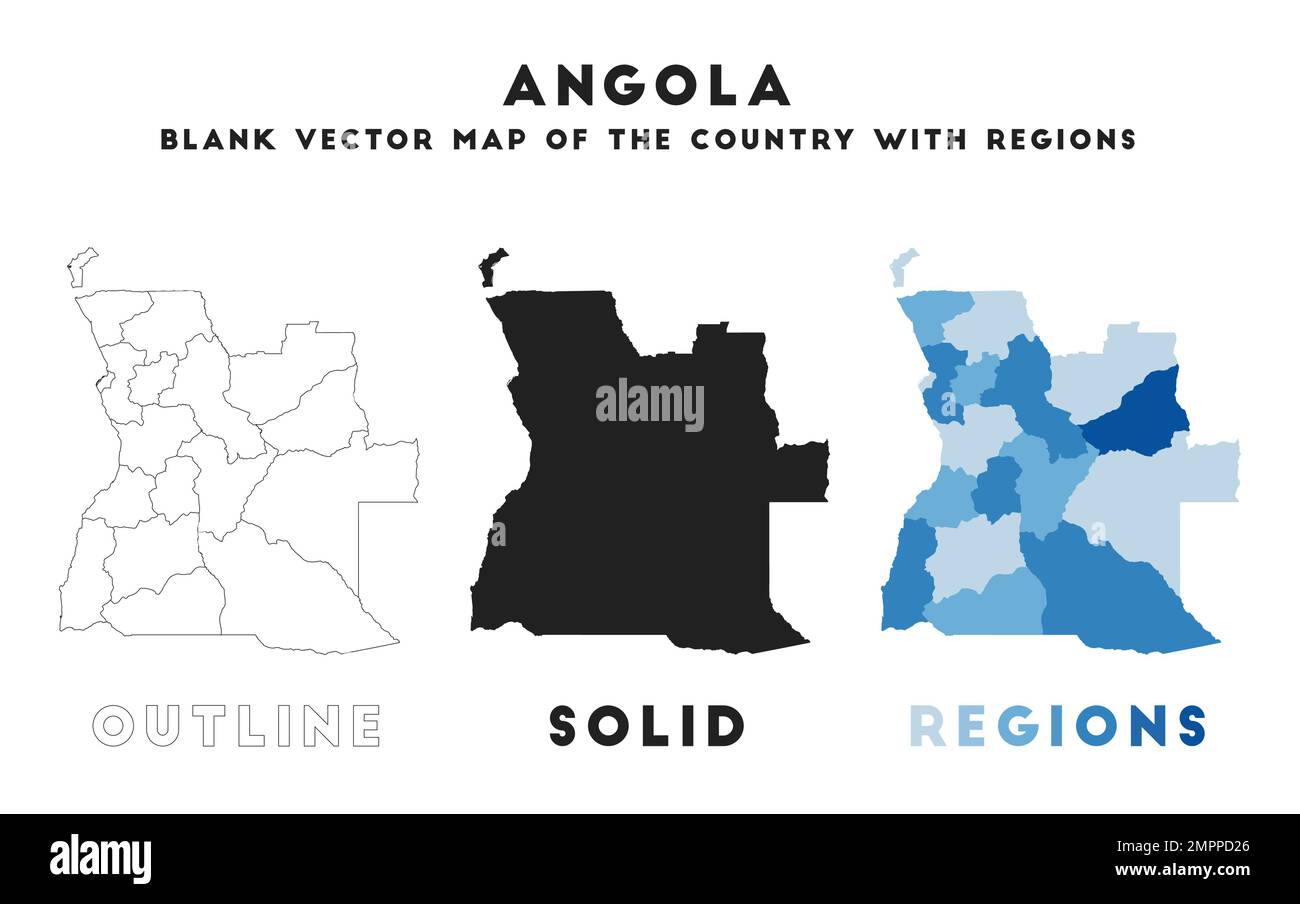 ANGOLA
BLANK VECTOR MAP OF THE COUNTRY WITH REGIONS

alamy

OUTLINE SOLID REGIONS

alamy

Image ID: 2MPPD26
www.alamy.com