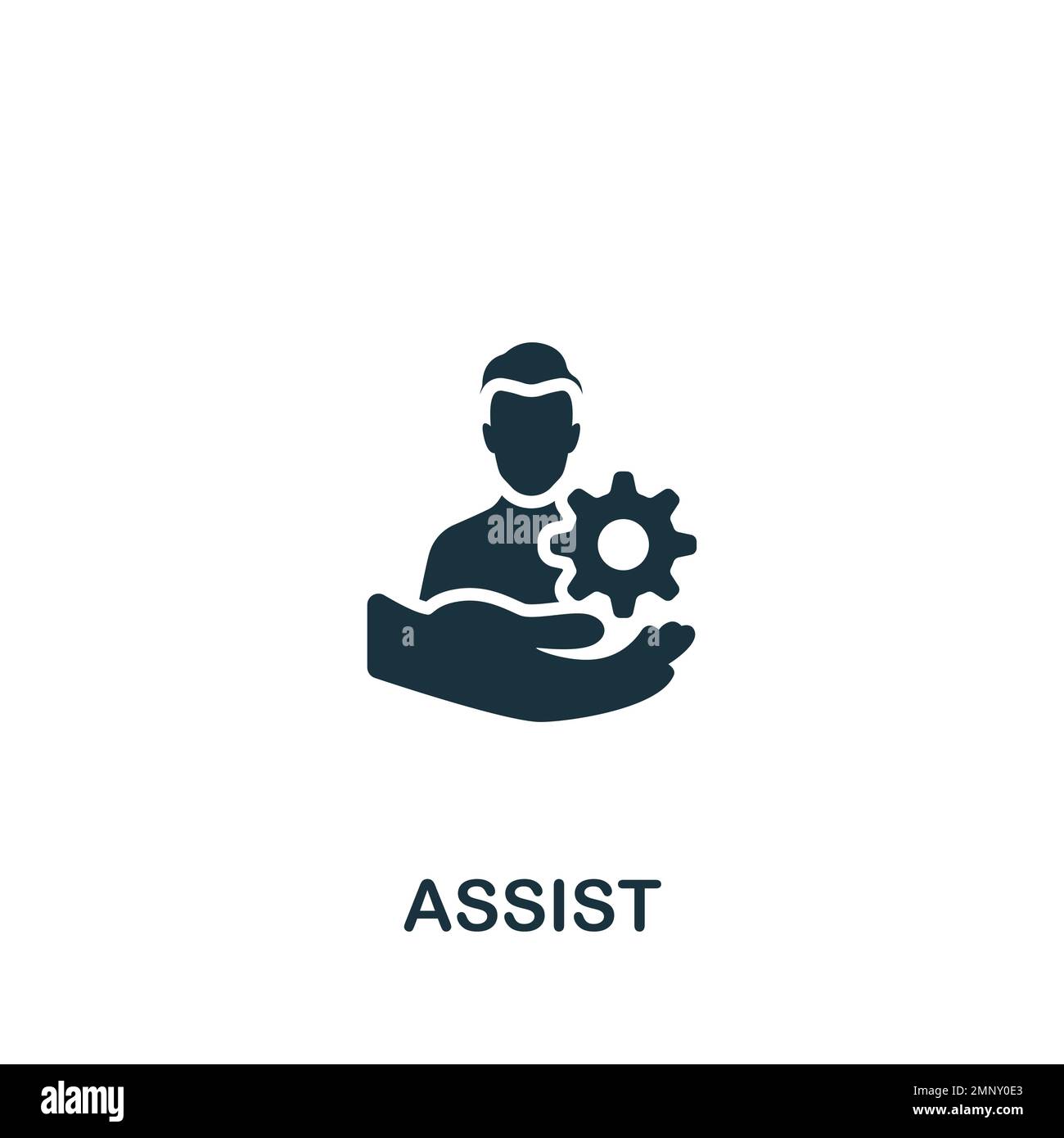 alamy a a
ASSIST
alamy
Image ID: 2MNY0E3
www.alamy.com