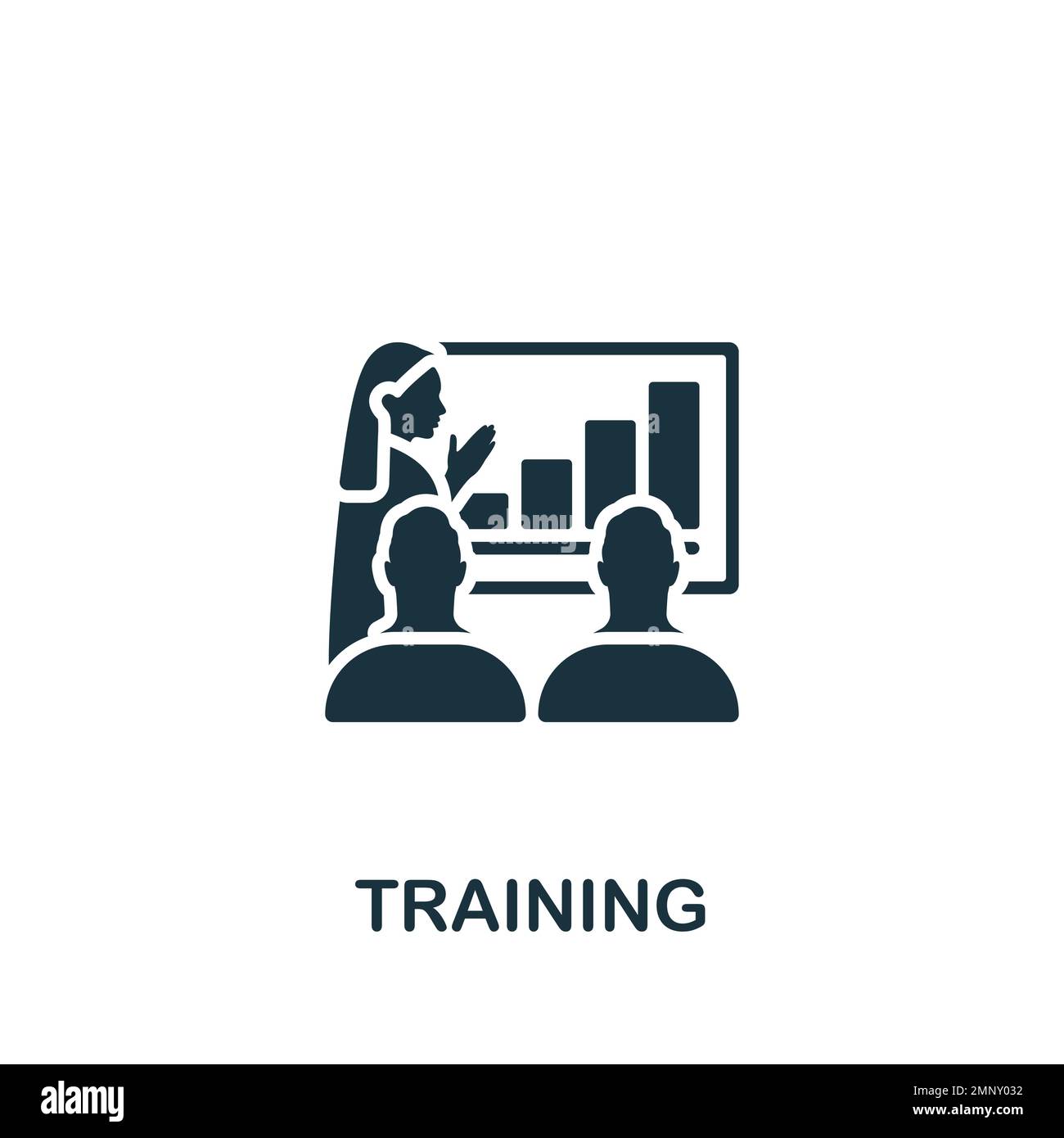 alamy

TRAINING

alamy

Image ID: 2MNY032
www.alamy.com