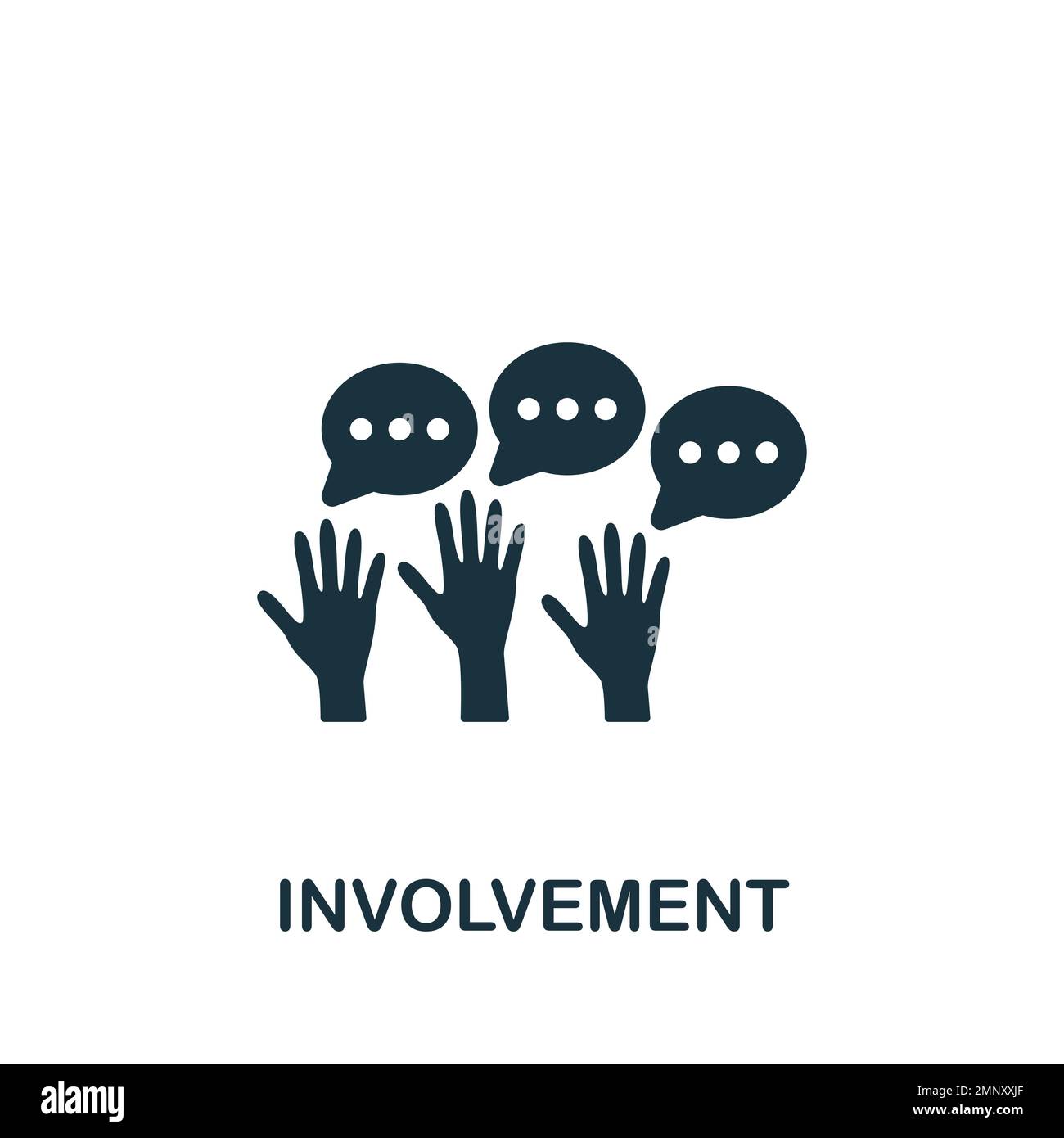 INVOLVEMENT

alamy

Image ID: 2MNXXJF
www.alamy.com