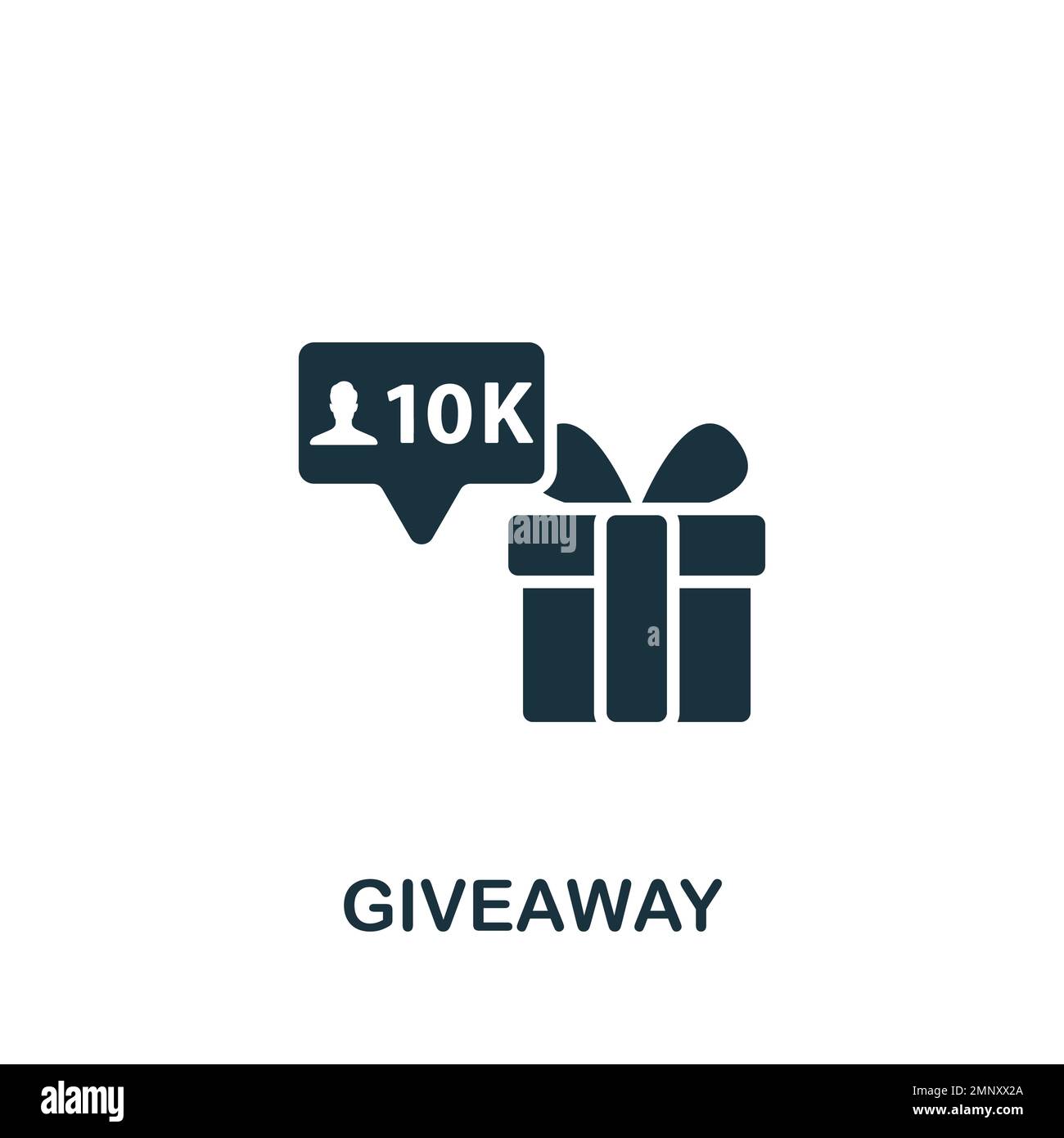 10K

alamy

a

GIVEAWAY

alamy

Image ID: 2MNXX2A
www.alamy.com