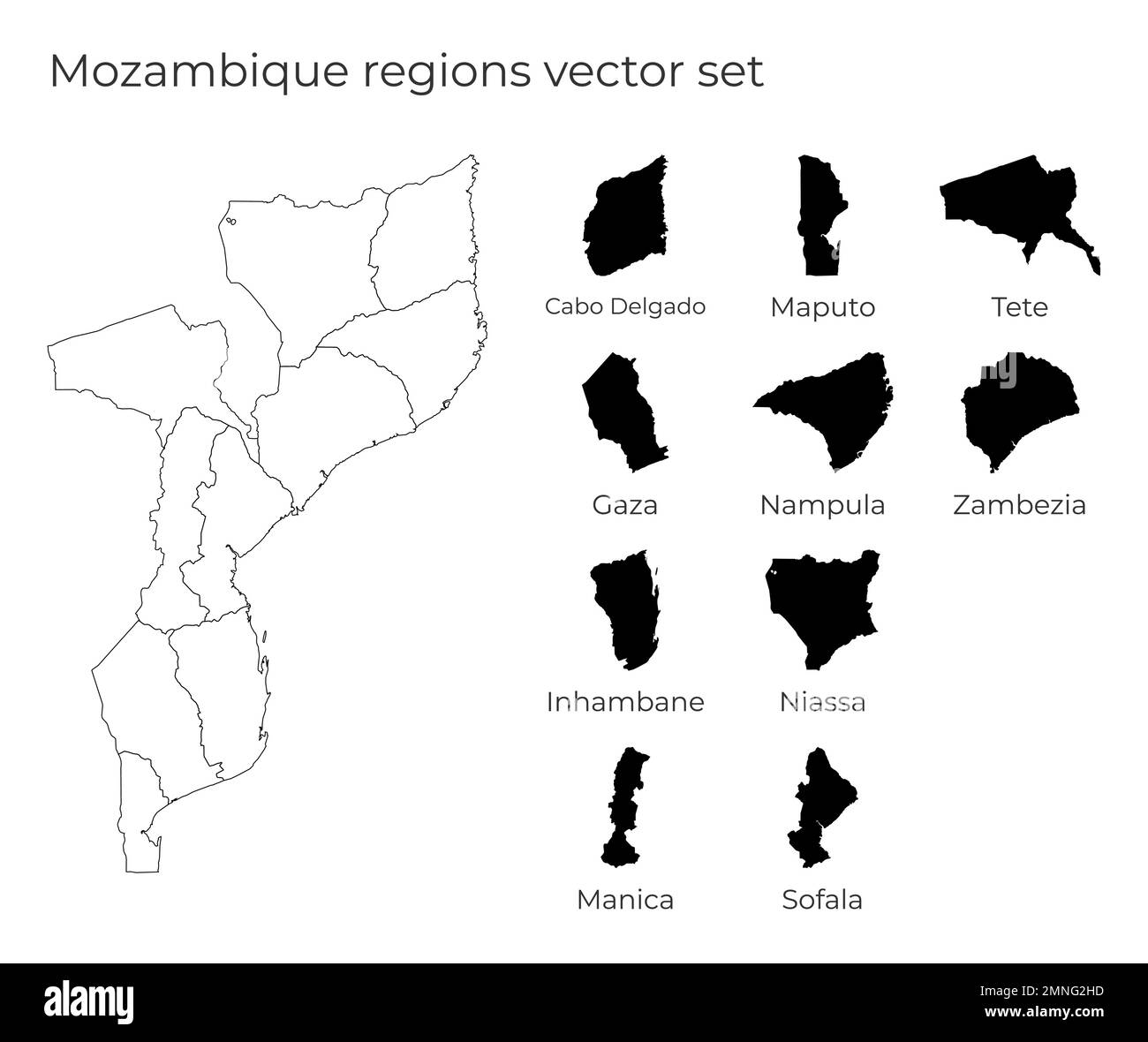 Mozambique regions vector set

Cabo Delgado

Maputo

Tete

Gaza

Nampula

Zambezia

Inhambane

Niassa

Manica

Sofala

alamy

Image ID: 2MNG2HD
www.alamy.com