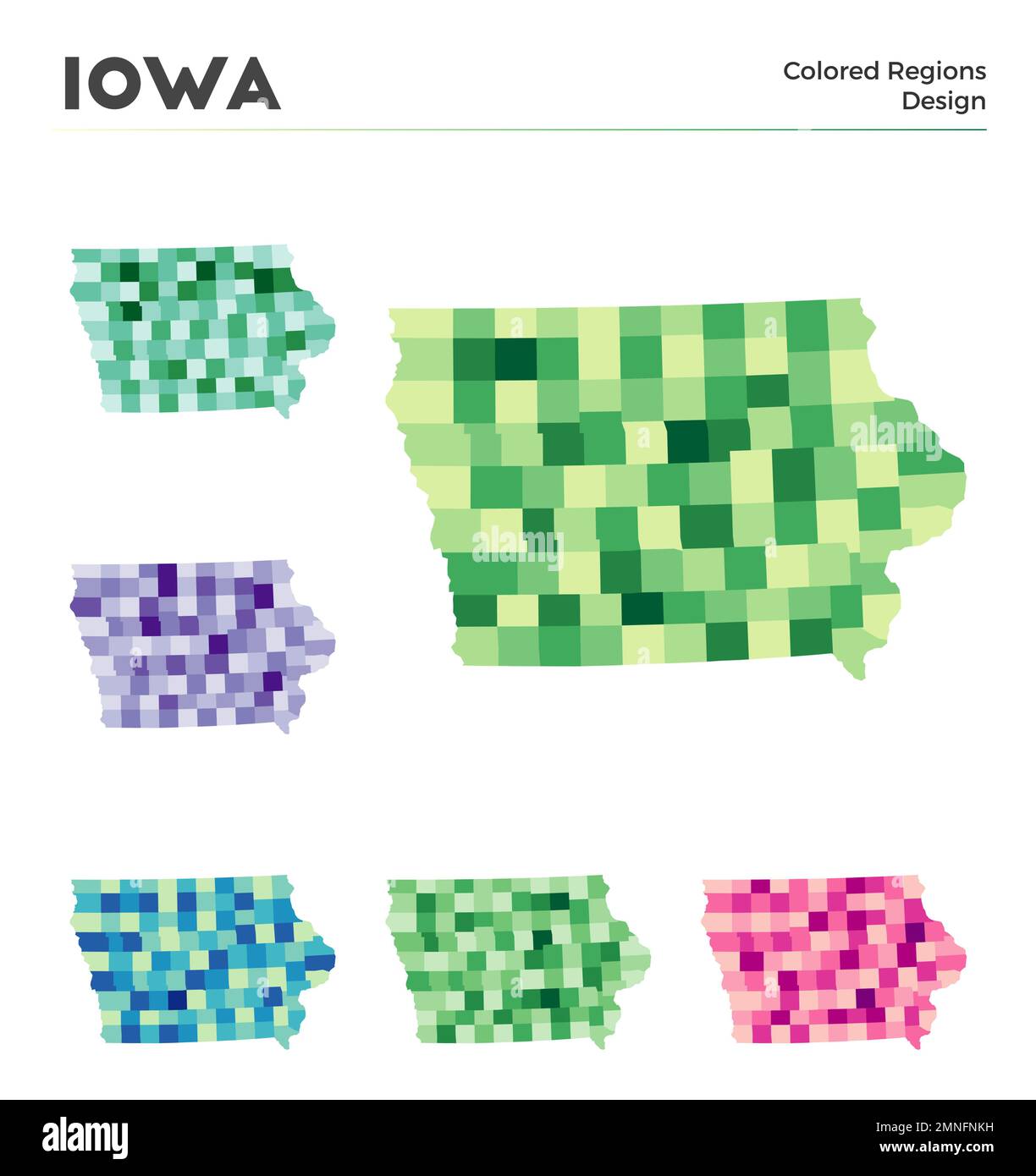 IOWA

Colored Regions
Design

alamy

alamy

alamy

Image ID: 2MNFNKH
www.alamy.com