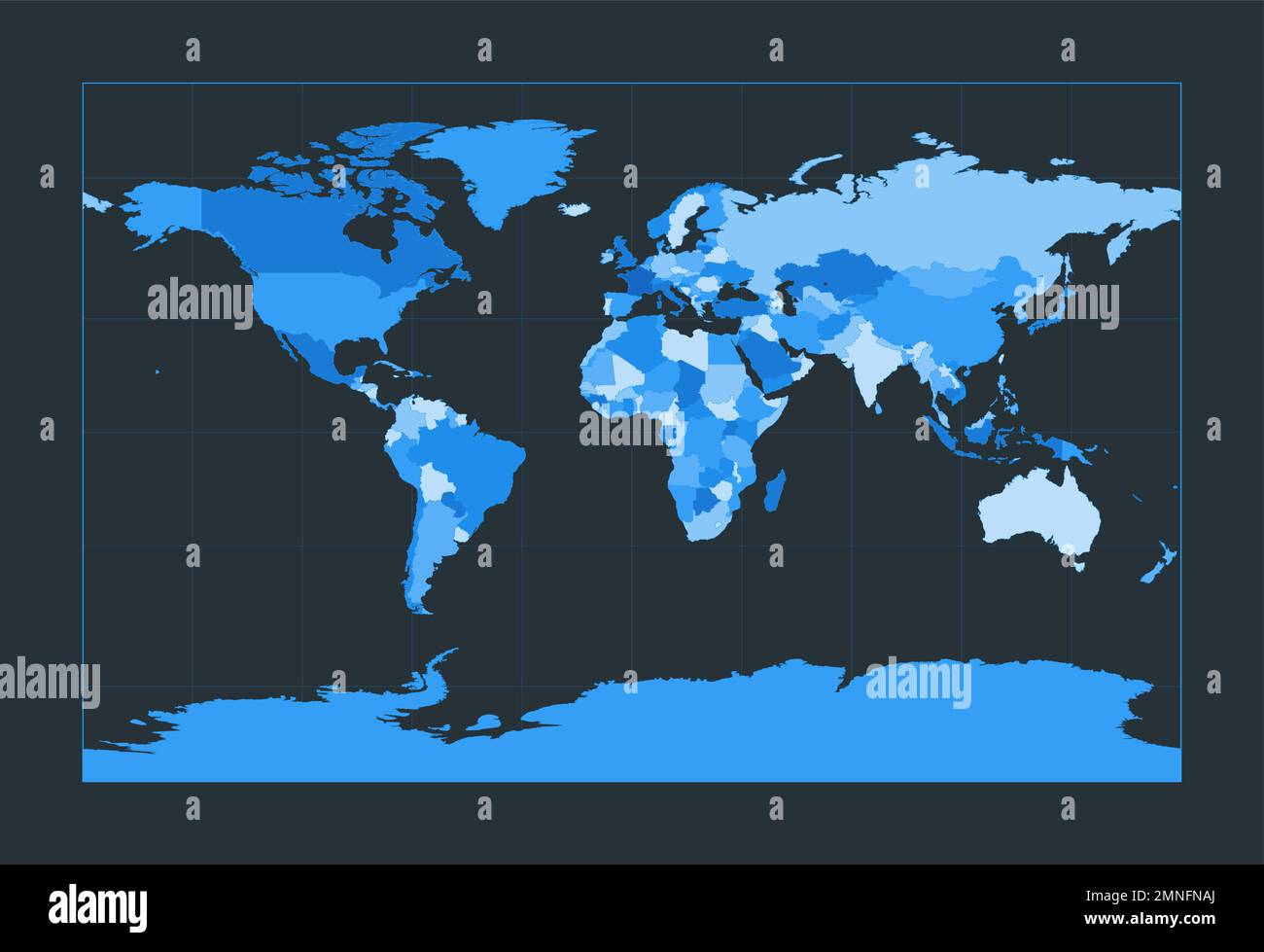 alamy
alamy
alamy
alamy
alamy

alamy

Image ID: 2MNFNAJ
www.alamy.com