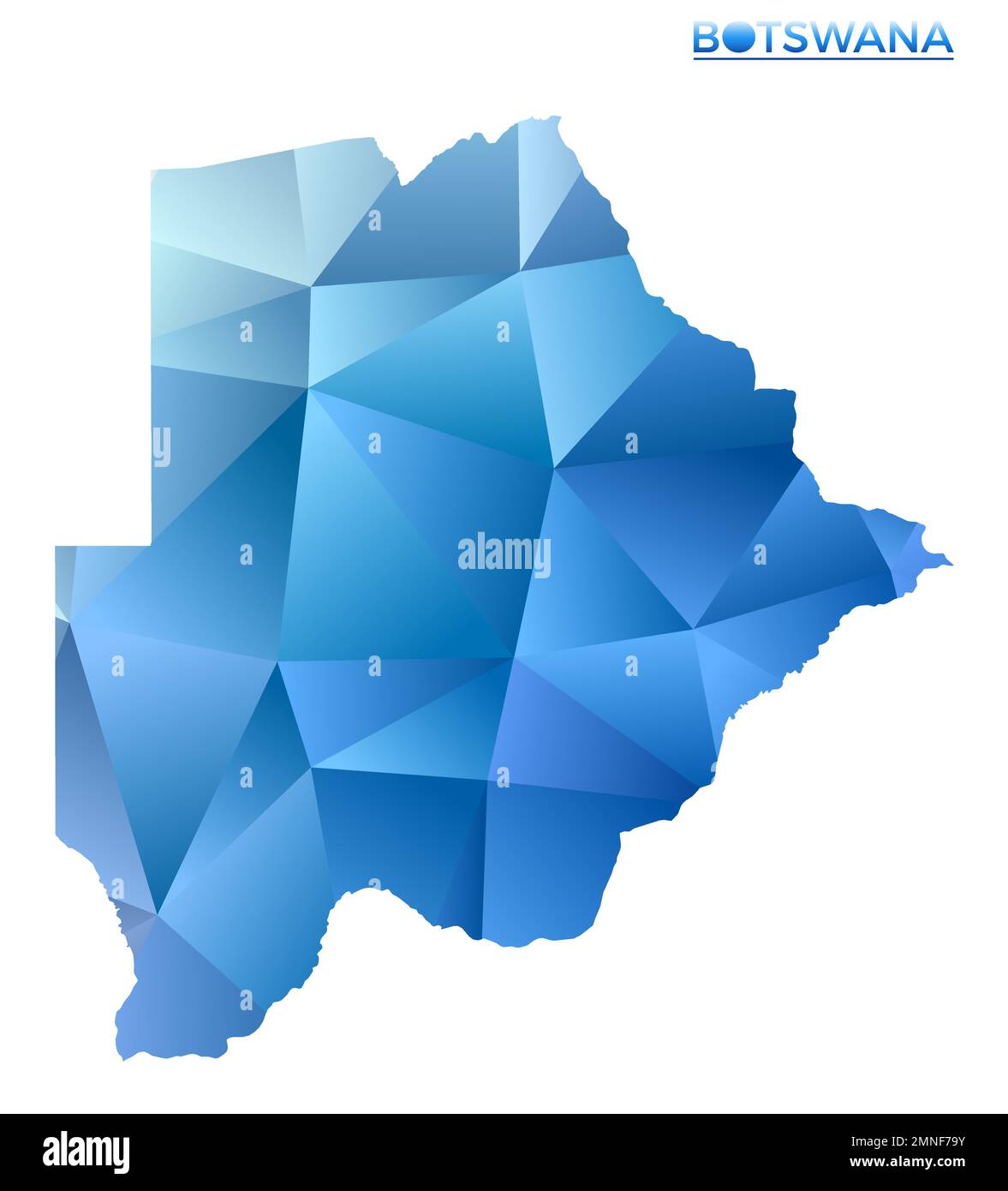 BOTSWANA

alamy

alamy

Image ID: 2MNF79Y
www.alamy.com