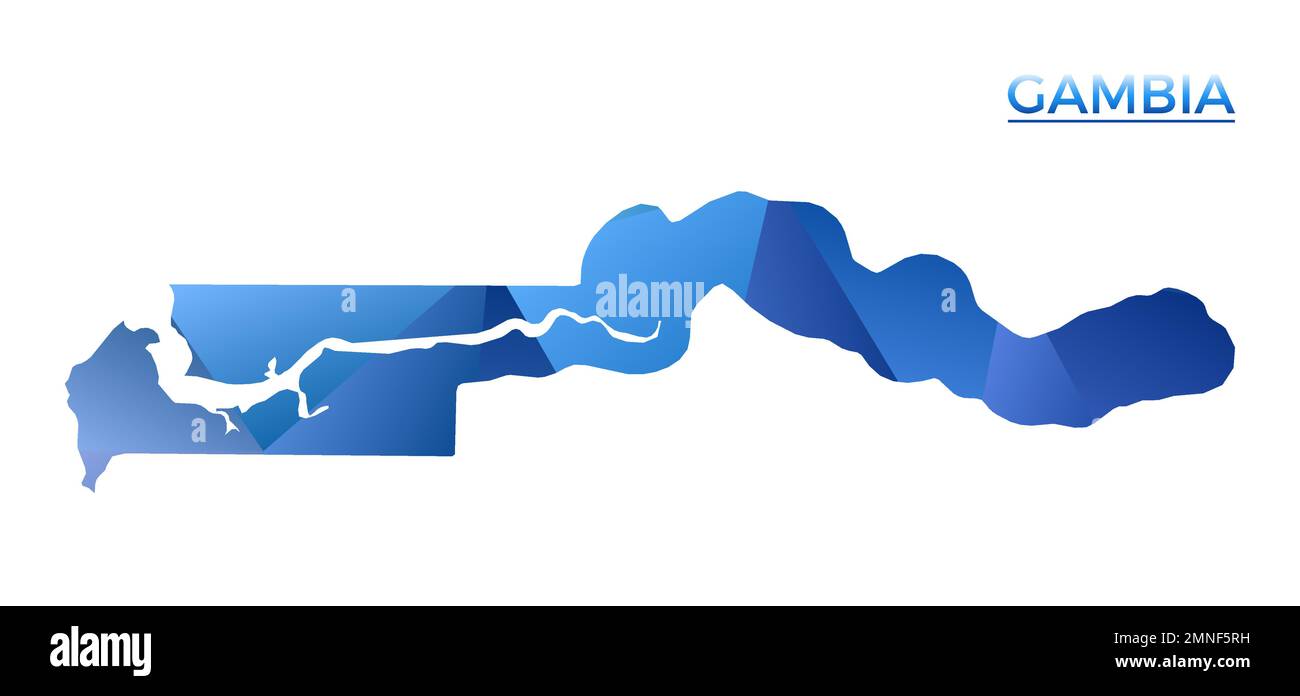 GAMBIA

a alamy a

a

alamy

Image ID: 2MNF5RH
www.alamy.com