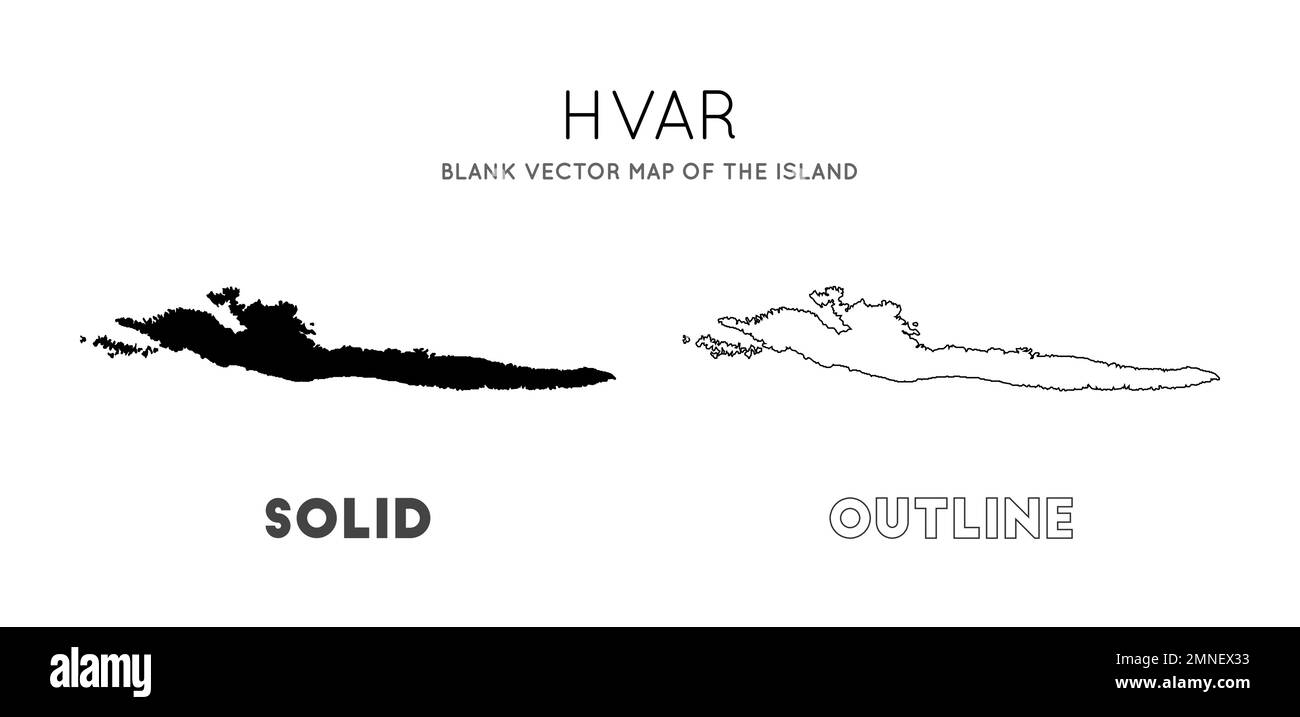 HVAR

BLANK VECTOR MAP OF THE ISLAND

SOLID

OUTLINE

alamy

Image ID: 2MNEX33
www.alamy.com