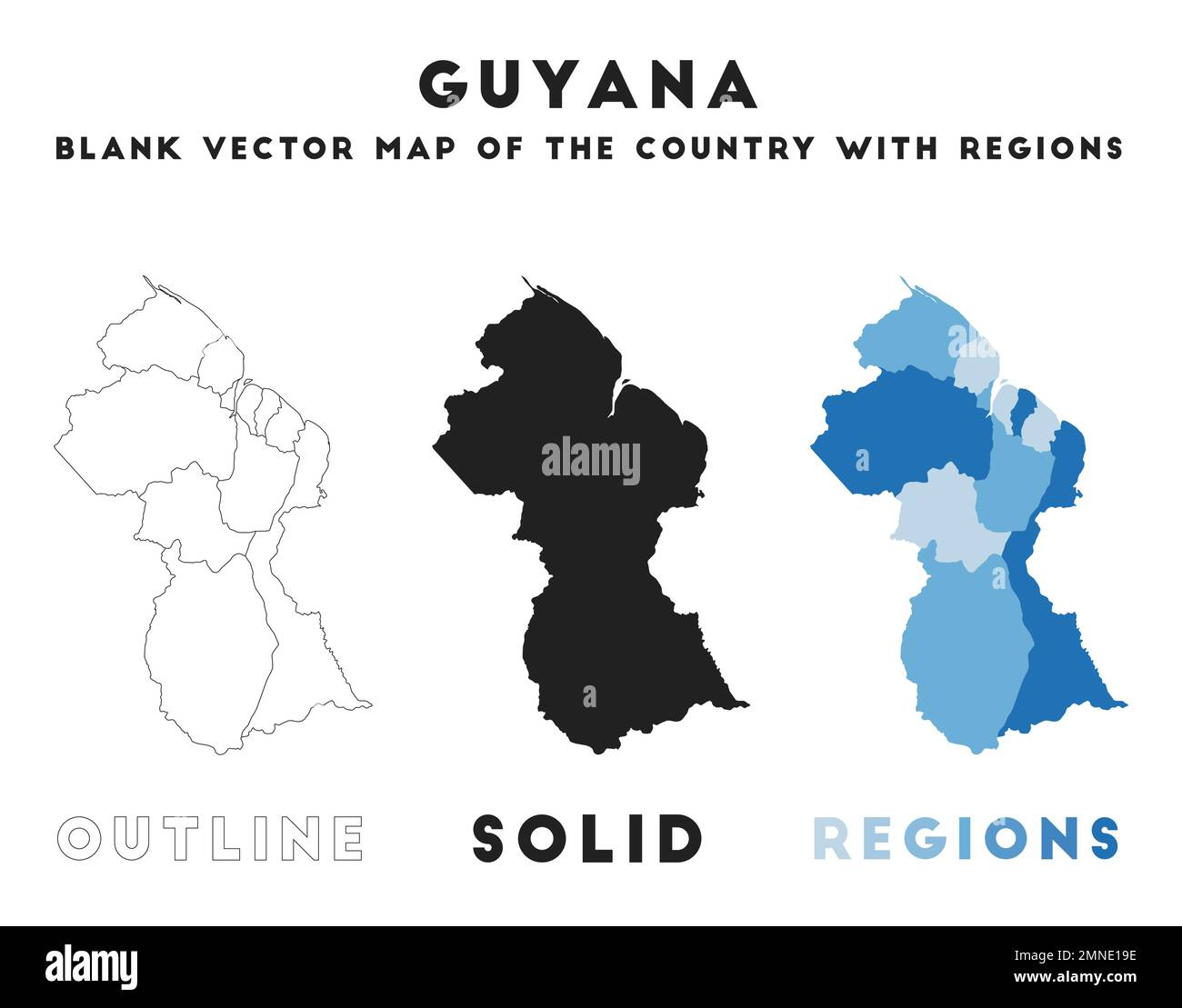 GUYANA

BLANK VECTOR MAP OF THE COUNTRY WITH REGIONS

alamy

OUTLINE

SOLID

REGIONS

alamy

Image ID: 2MNE19E
www.alamy.com