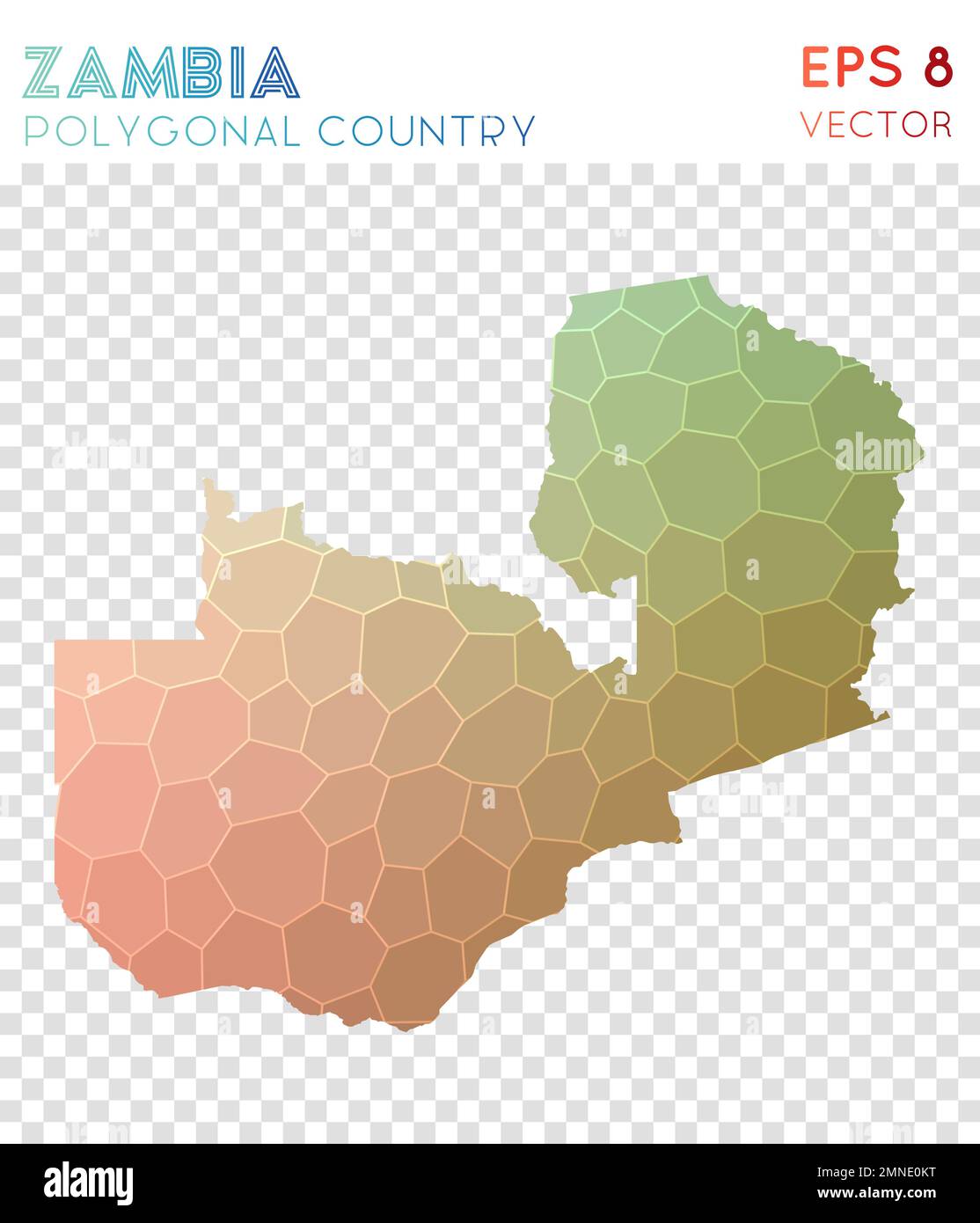 ZAMBIA
POLYGONAL COUNTRY

EPS 8
VECTOR

alamy

alamy

alamy

alamy

alamy

Image ID: 2MNE0KT
www.alamy.com