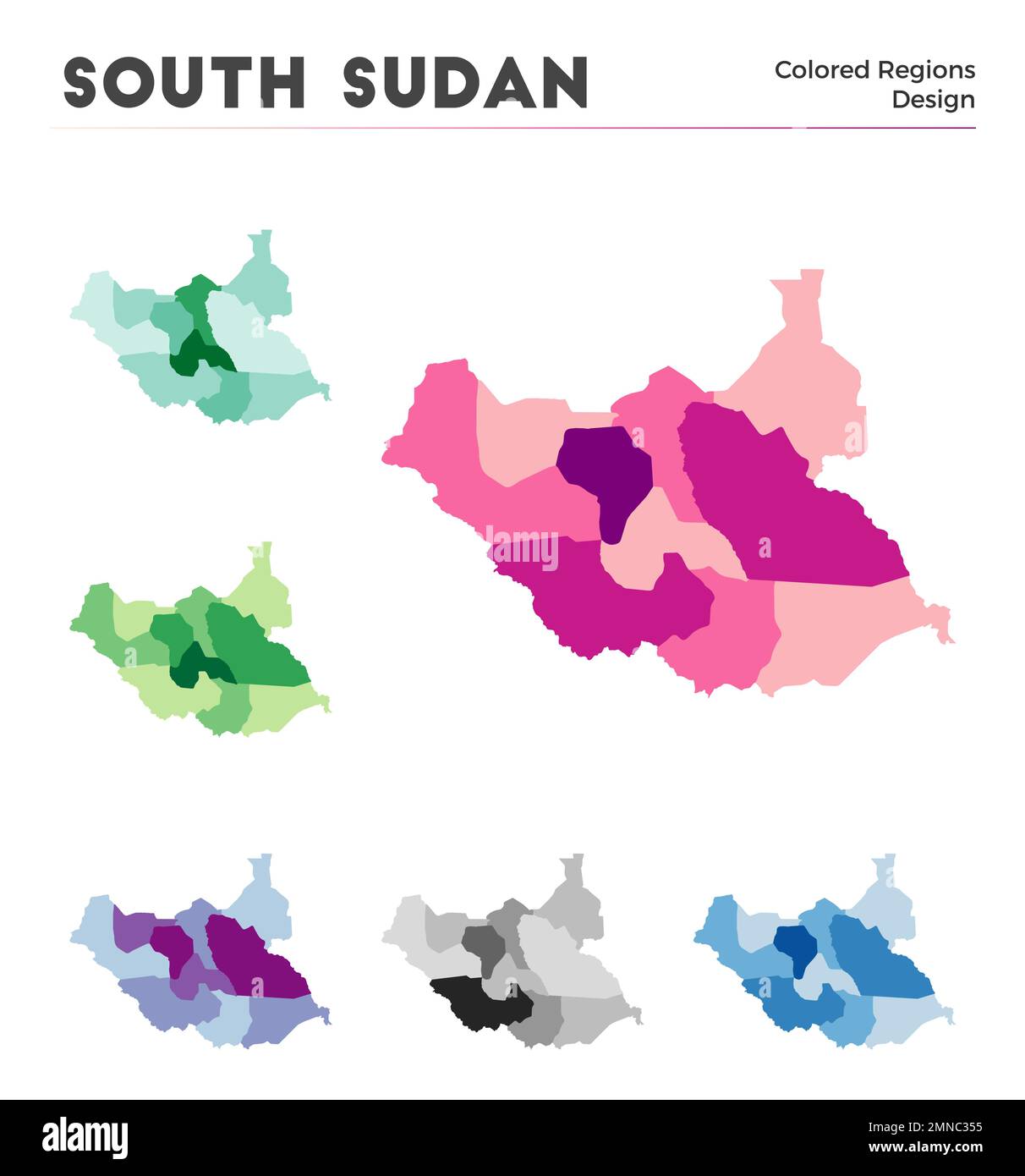 SOUTH SUDAN

Colored Regions Design

alamy

alamy

Image ID: 2MNC355
www.alamy.com