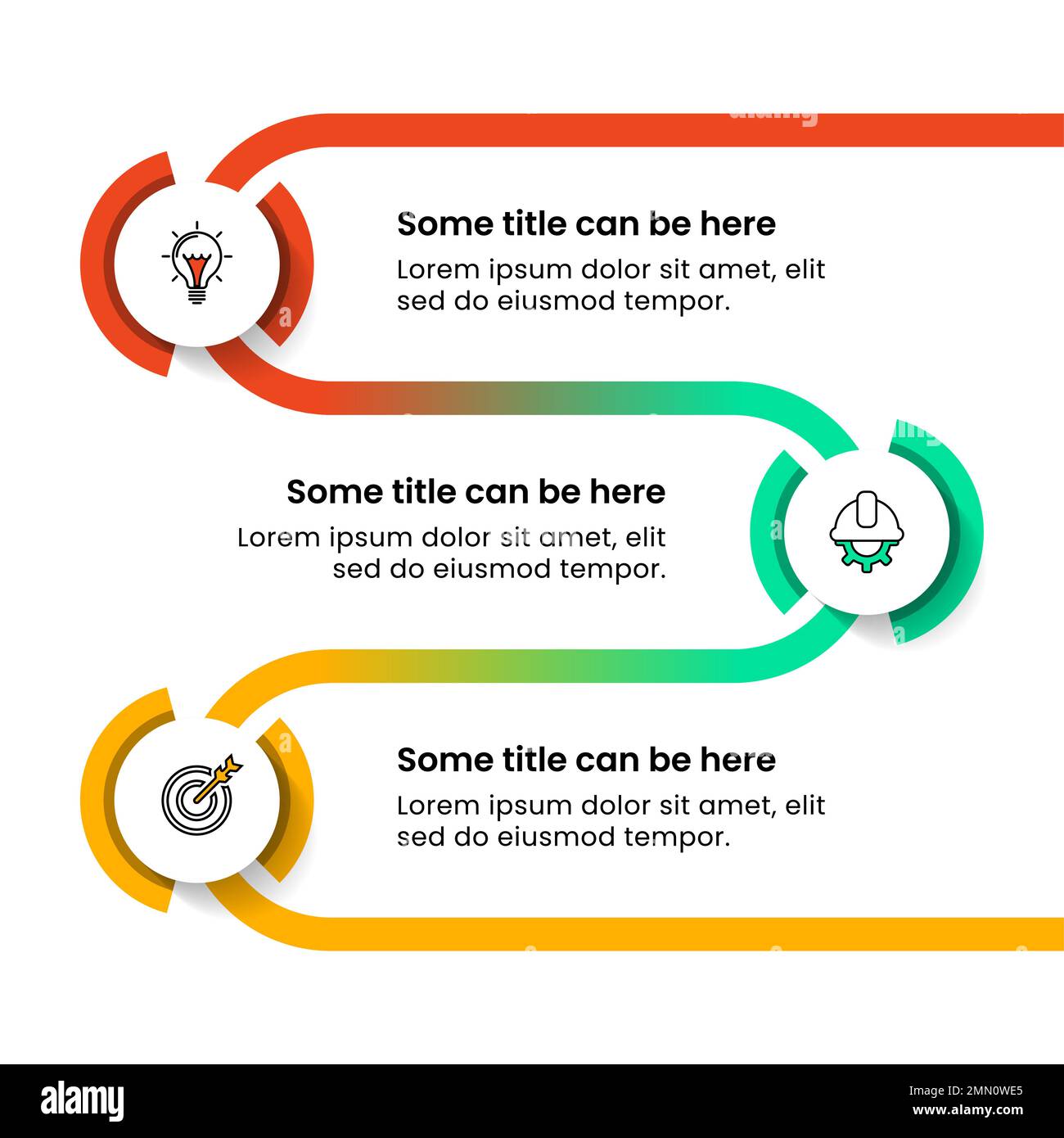 Some title can be here
Lorem ipsum dolor sit amet, elit sed do eiusmod tempor.

Some title can be here
Lorem ipsum dolor sit amet, elit sed do eiusmod tempor.

Some title can be here
Lorem ipsum dolor sit amet, elit sed do eiusmod tempor.

alamy
Image ID: 2MN0WE5
www.alamy.com