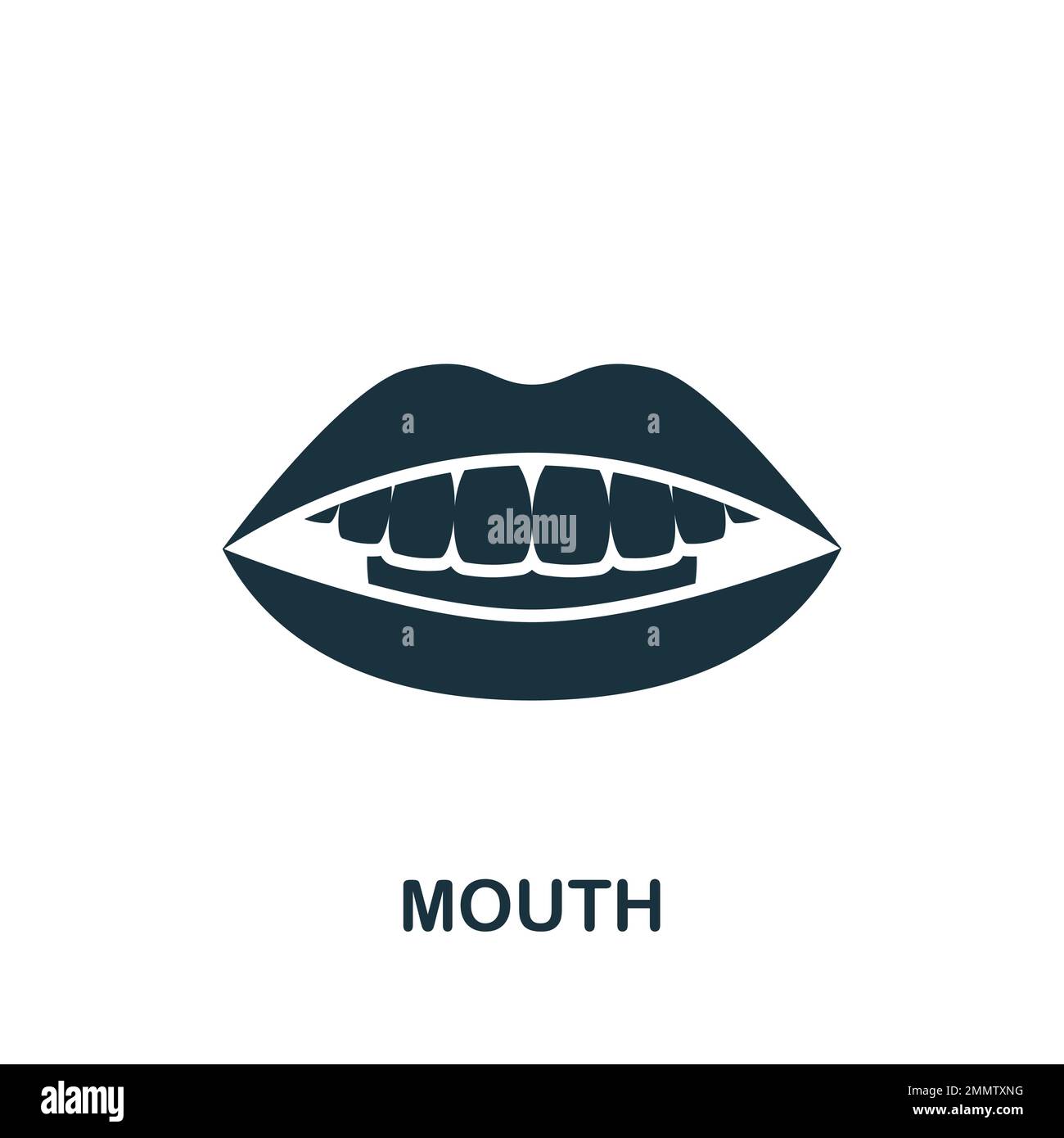 a a
alamy
a a

MOUTH

alamy
Image ID: 2MMTXNG
www.alamy.com