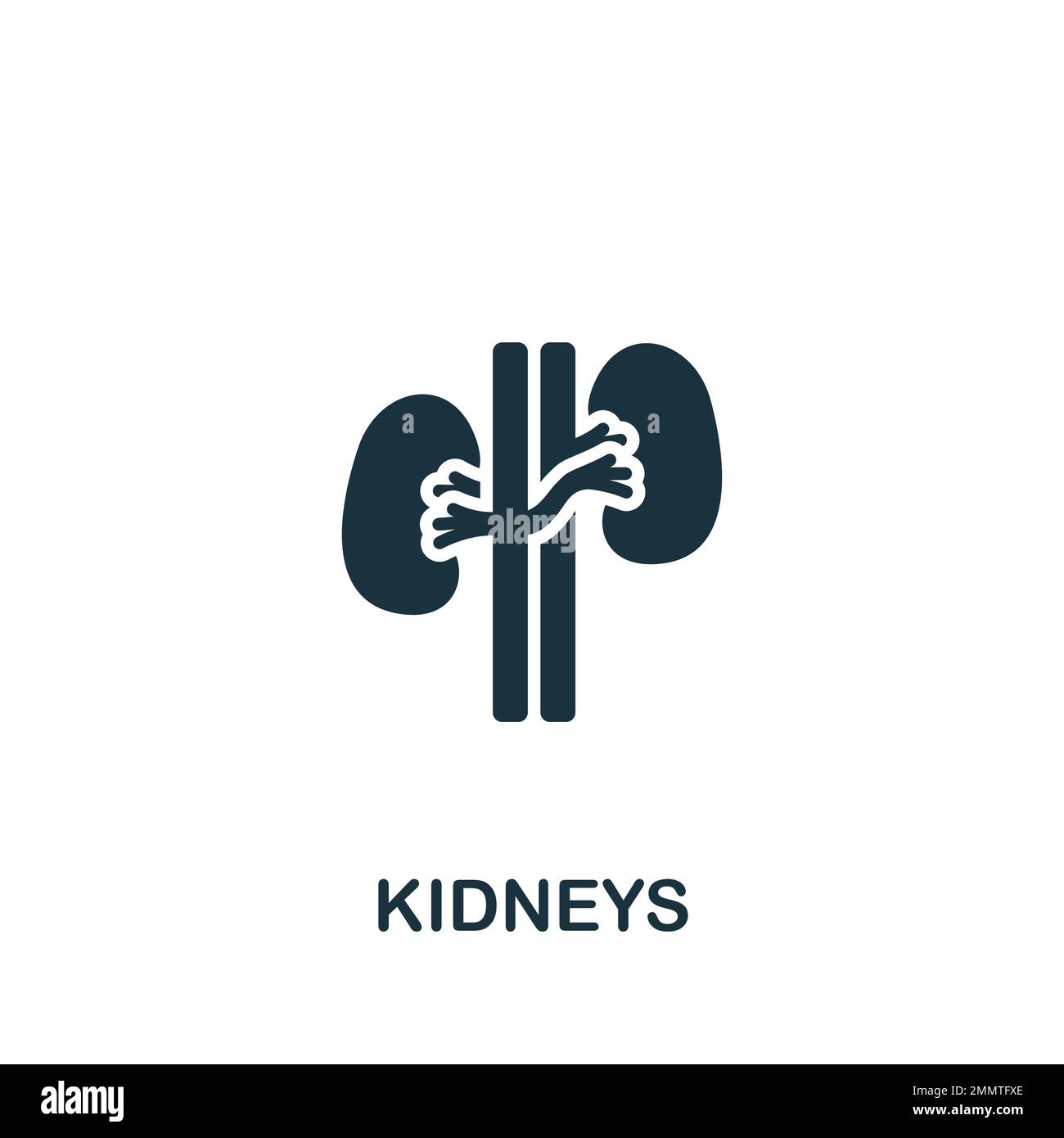 a

a

alamy

KIDNEYS

alamy

Image ID: 2MMTFXE
www.alamy.com