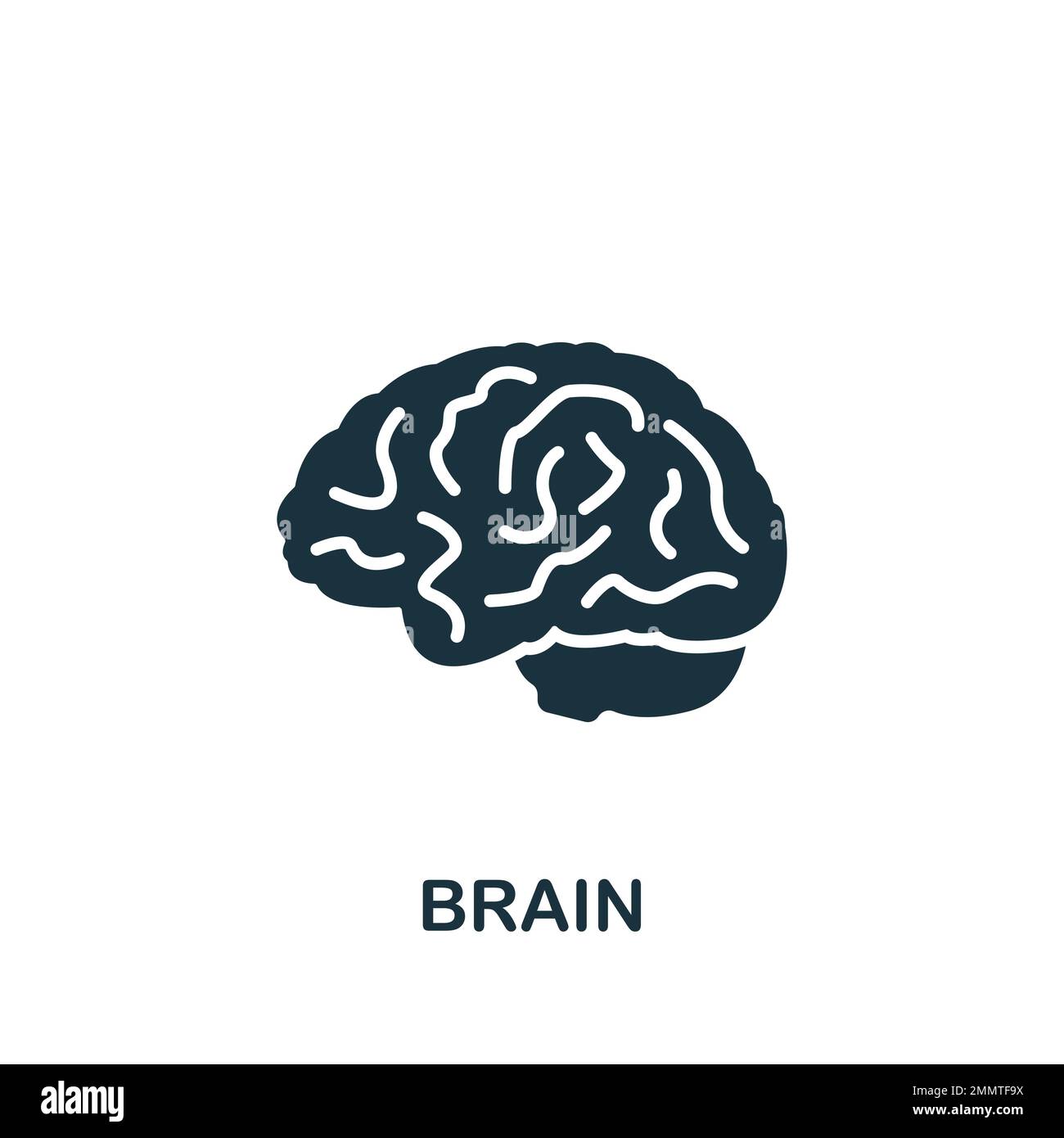 alamy

BRAIN

alamy

Image ID: 2MMTF9X
www.alamy.com