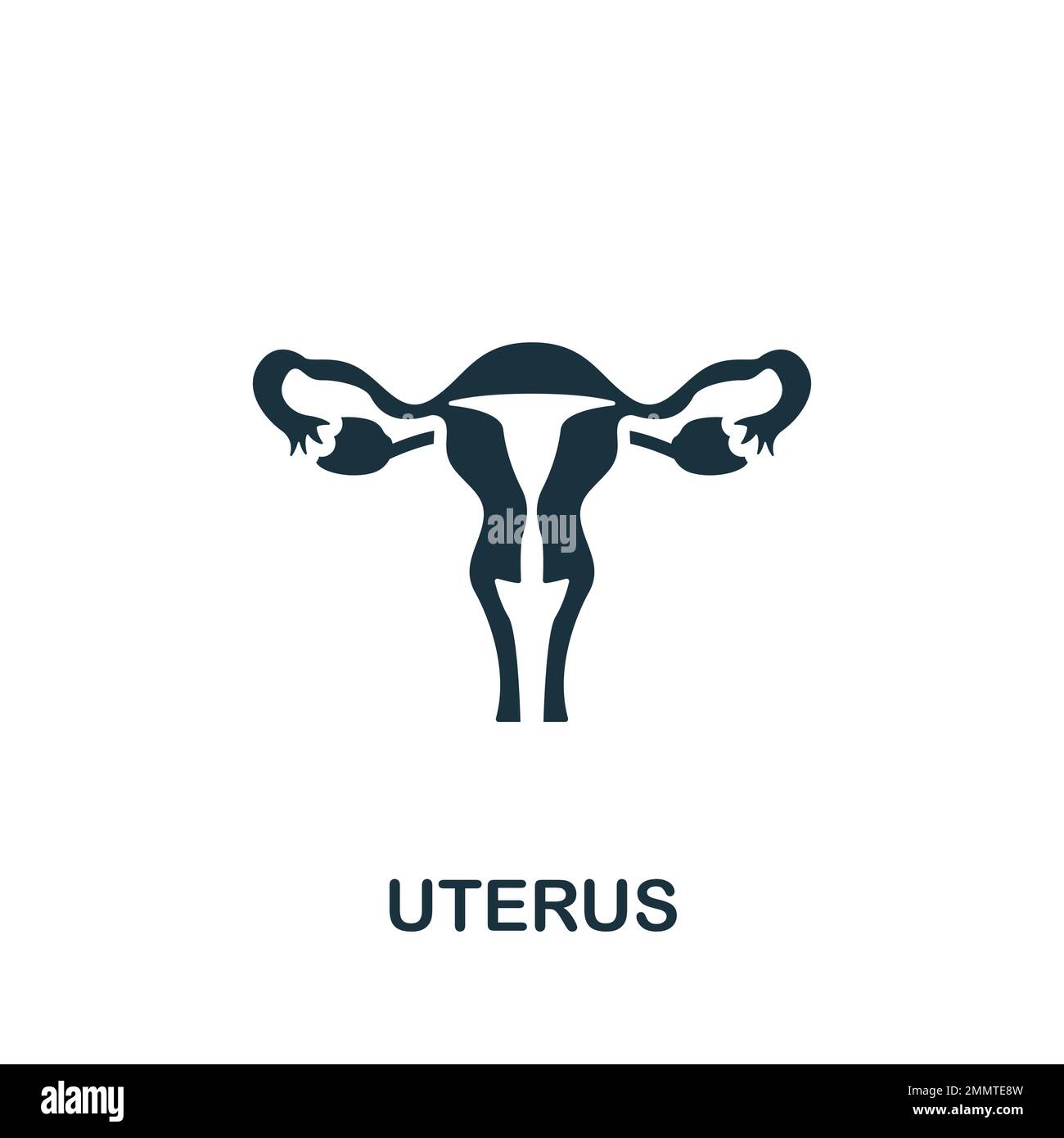 alamy

UTERUS

alamy

Image ID: 2MMTE8W
www.alamy.com