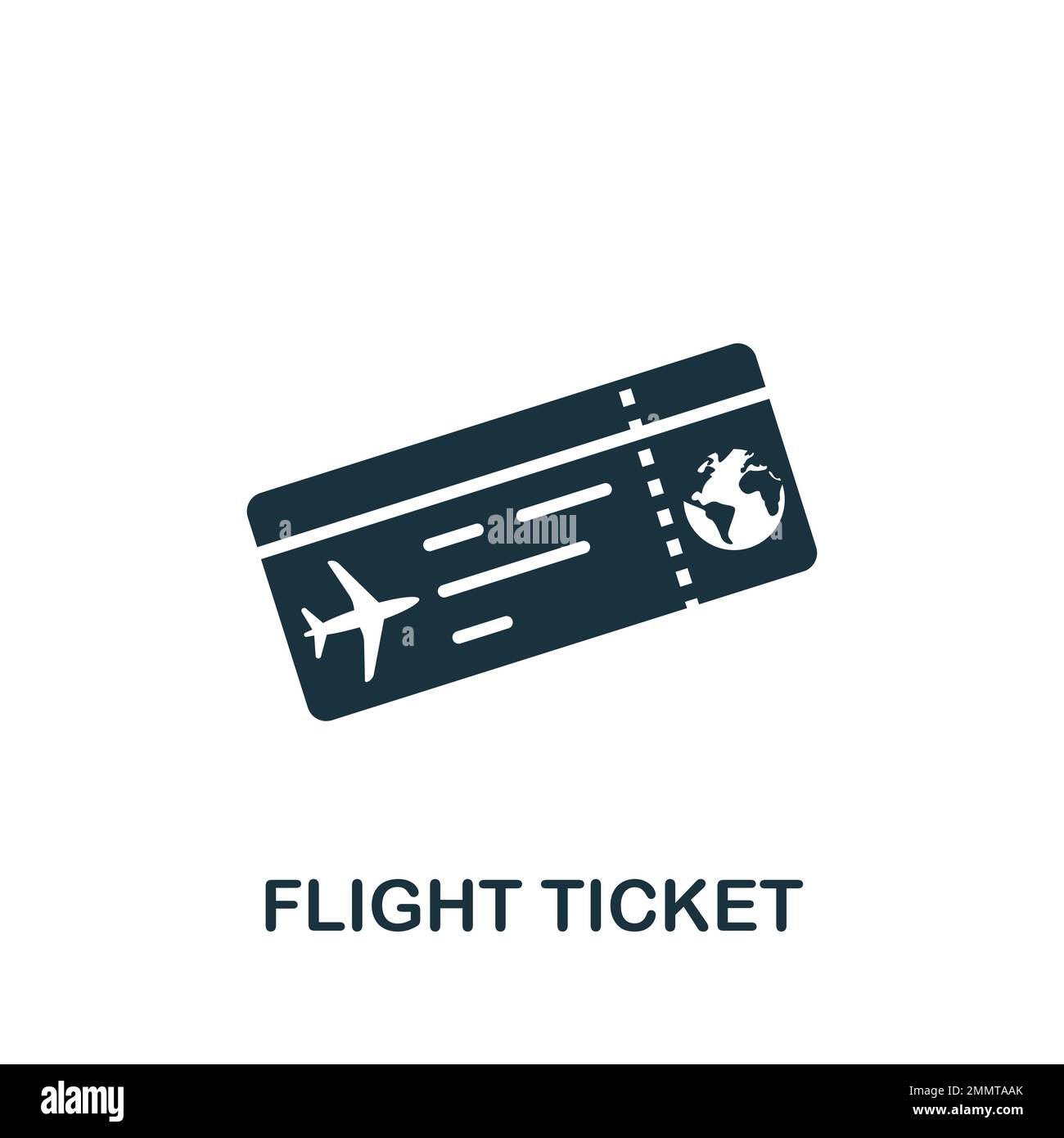 alamy

FLIGHT TICKET

alamy

Image ID: 2MMTAAK
www.alamy.com