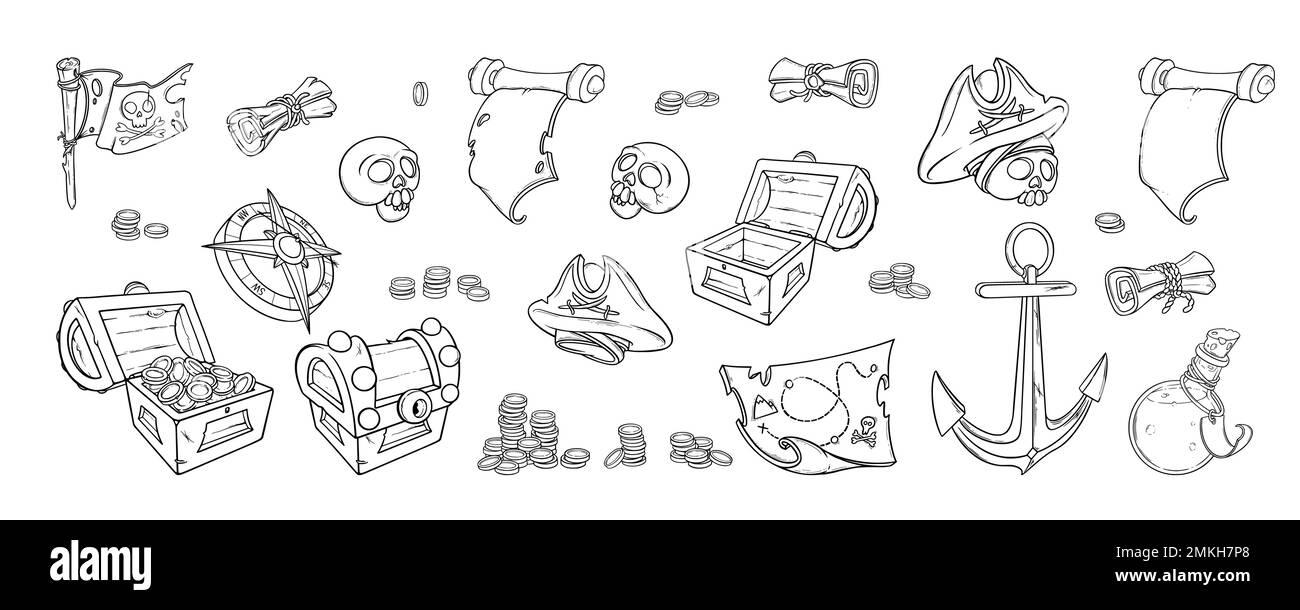 NW
SW

alamy

Image ID: 2MKH7P8
www.alamy.com