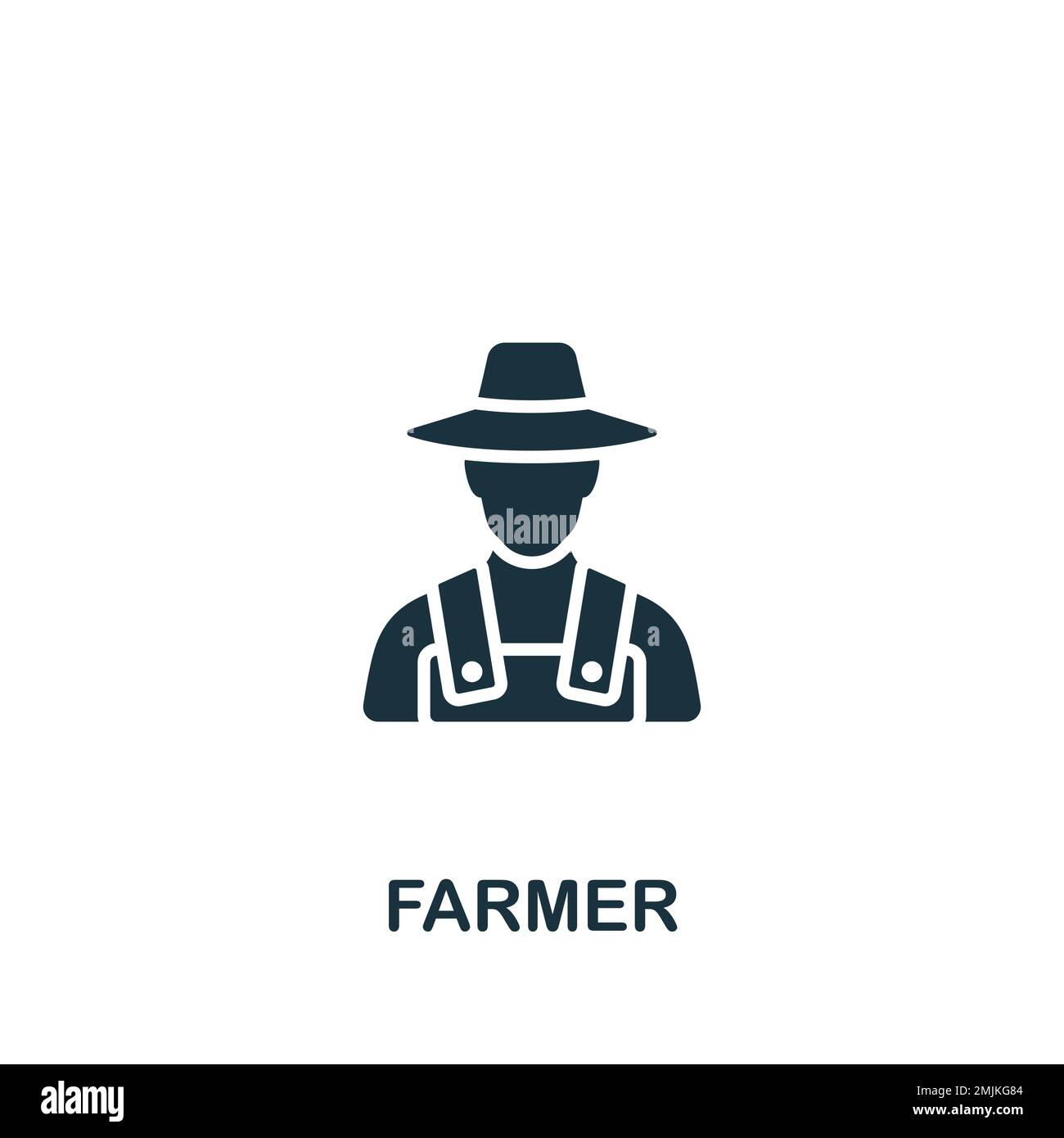 alamy

a

a

FARMER

alamy

Image ID: 2MJKG84
www.alamy.com