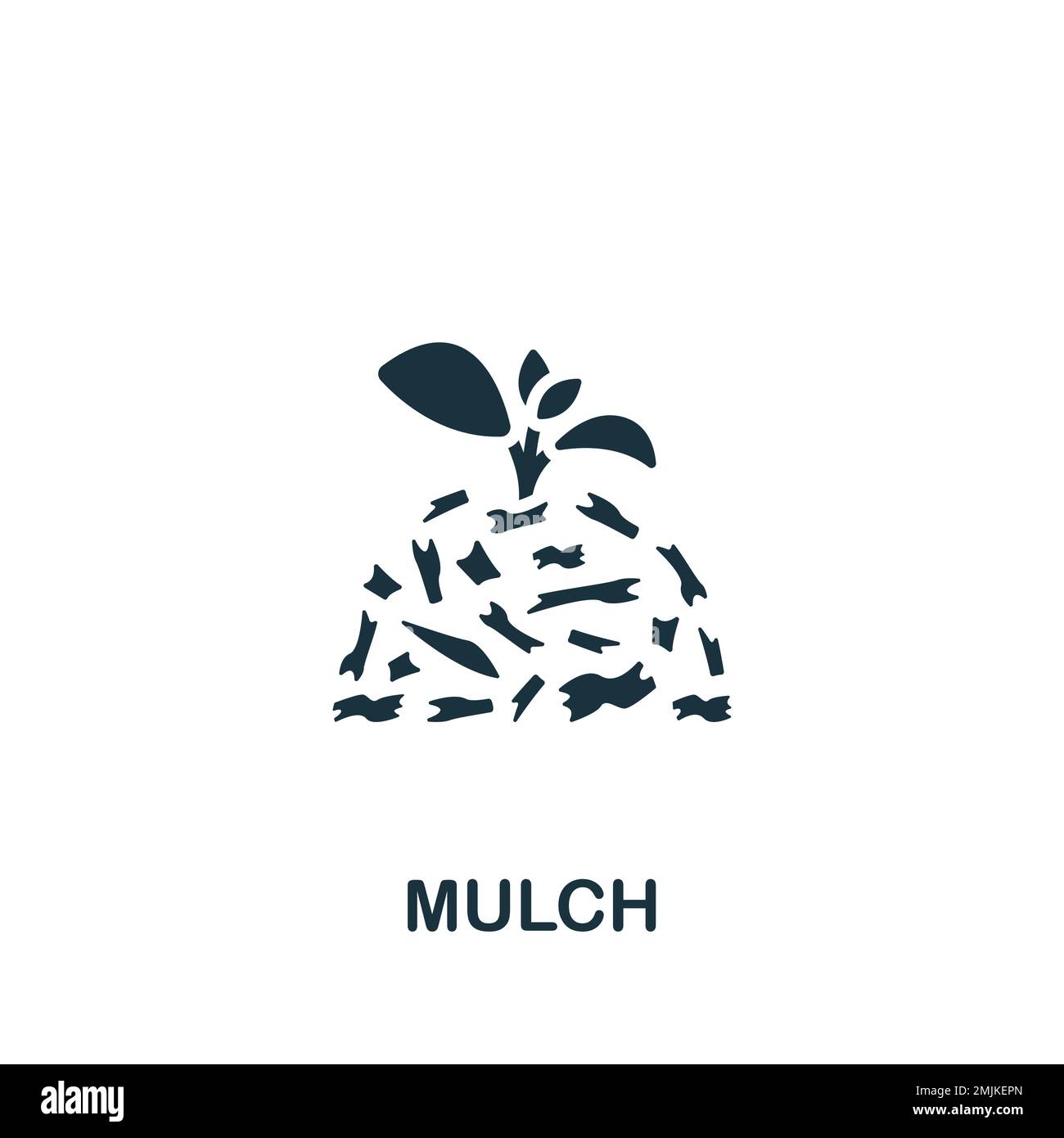 MULCH

alamy

Image ID: 2MJKEPN
www.alamy.com